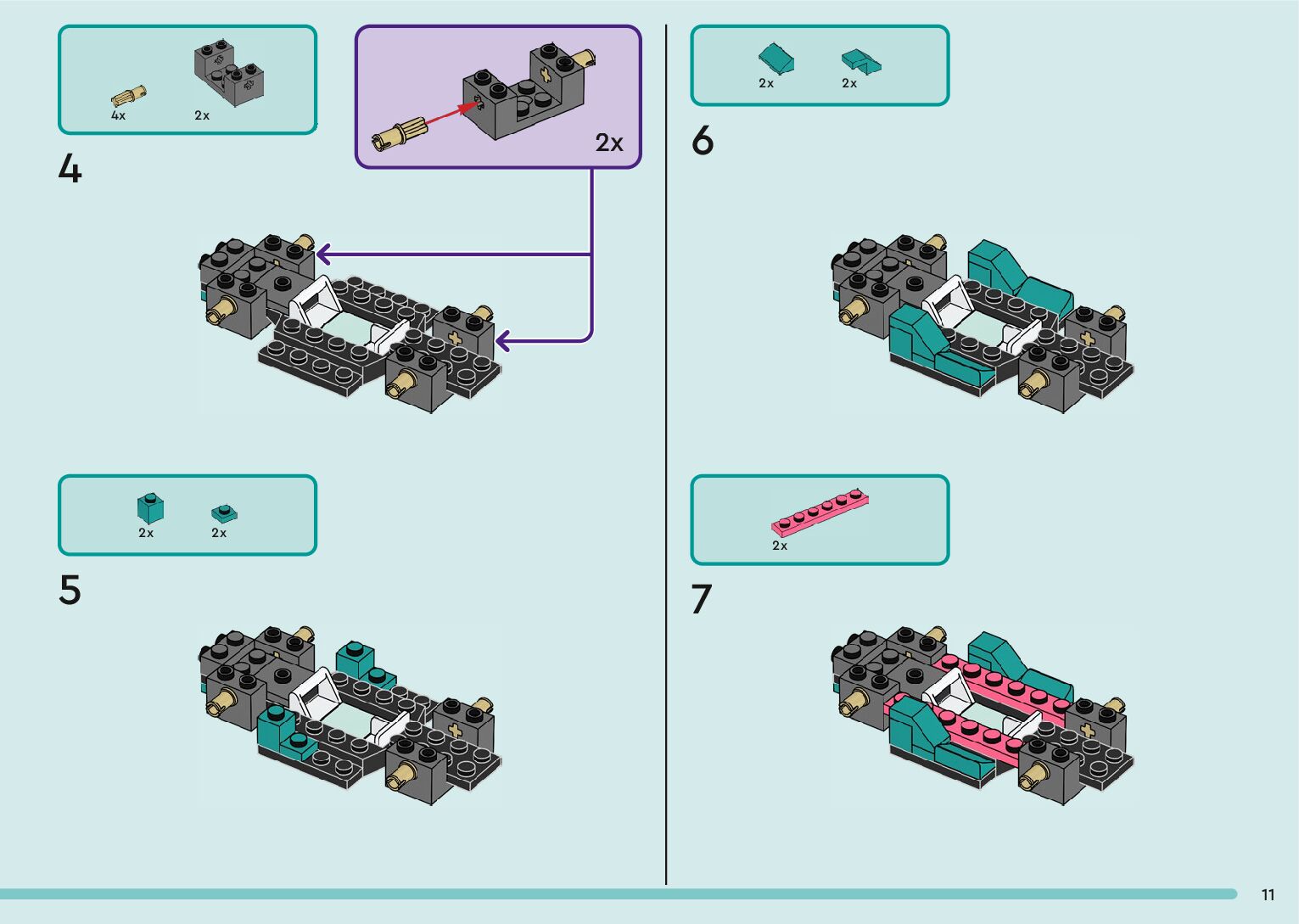 4x 2x

2x

4

2x 2x

5

2x 2x

6

2x

7

11