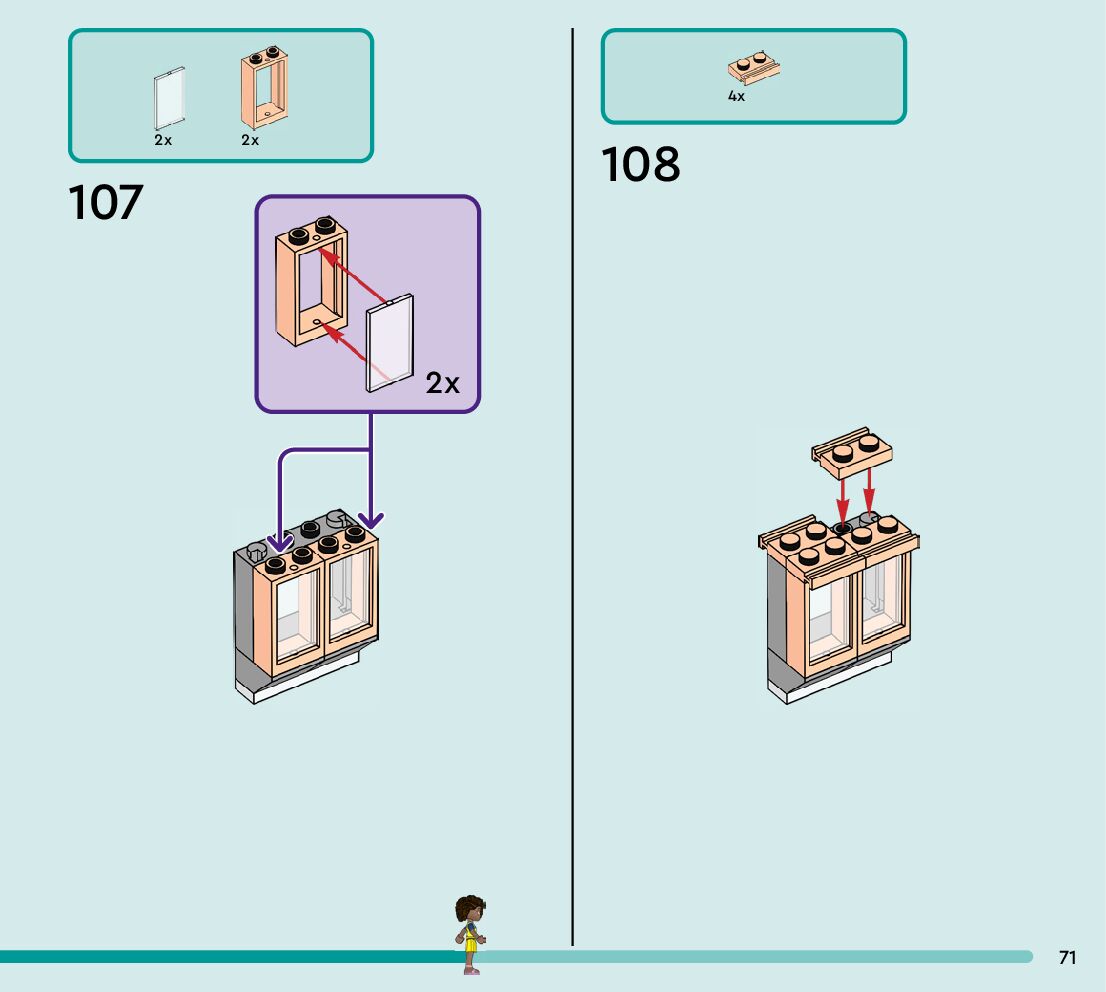 2x 2x

107

2x

4x

108

71