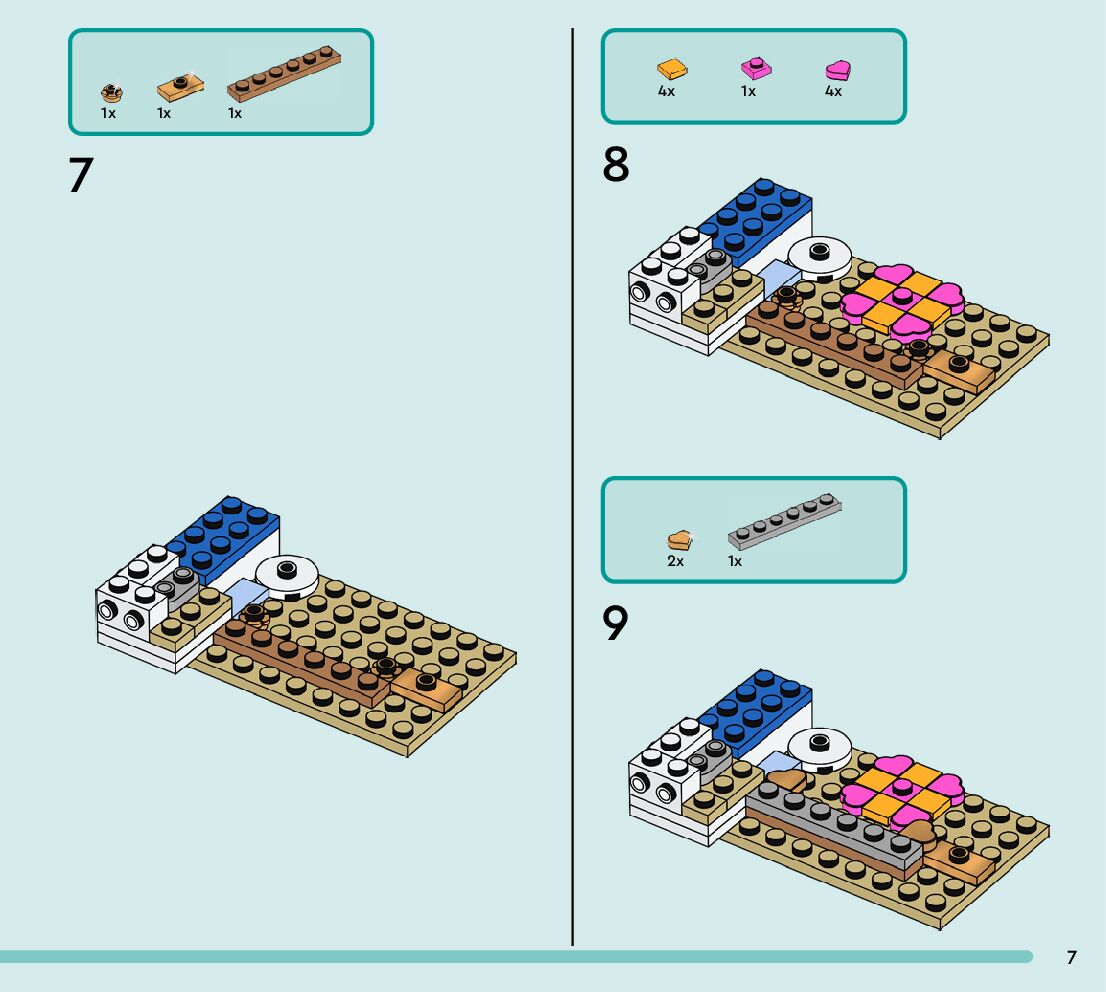 1x 1x 1x

7

4x 1x 4x

8

2x 1x

9

7