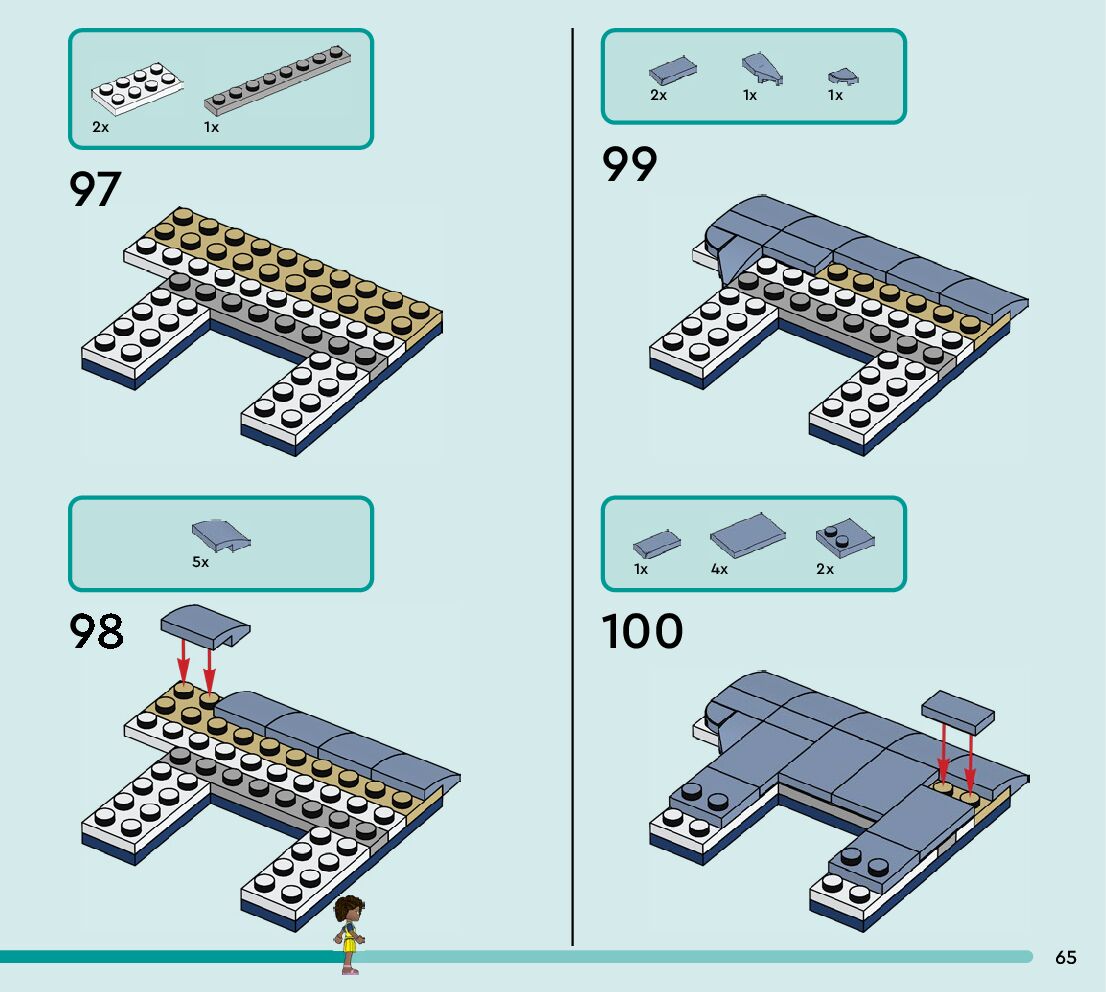 2x 1x

97

5x

98

2x 1x 1x

99

1x 4x 2x

100

65