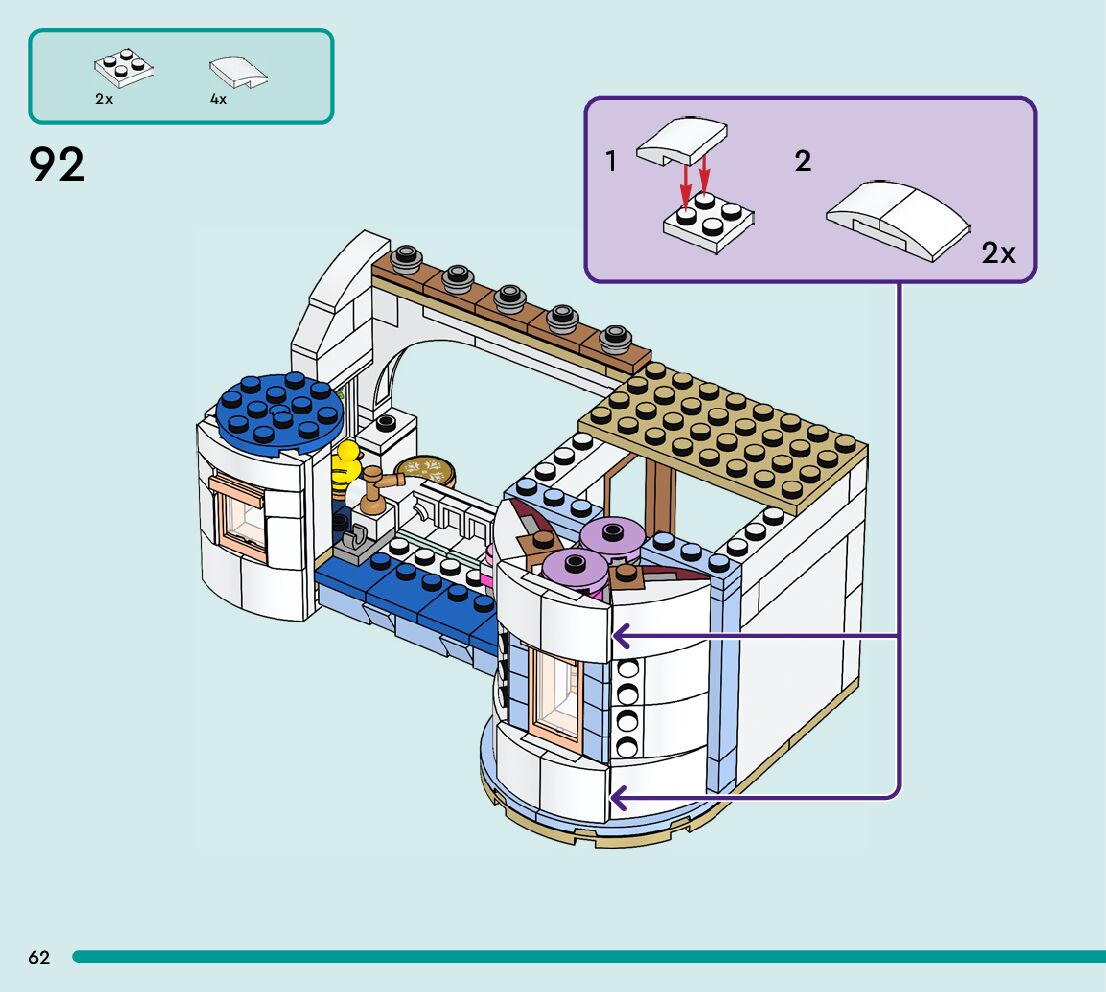 2x 4x

92

1 2

2x

62