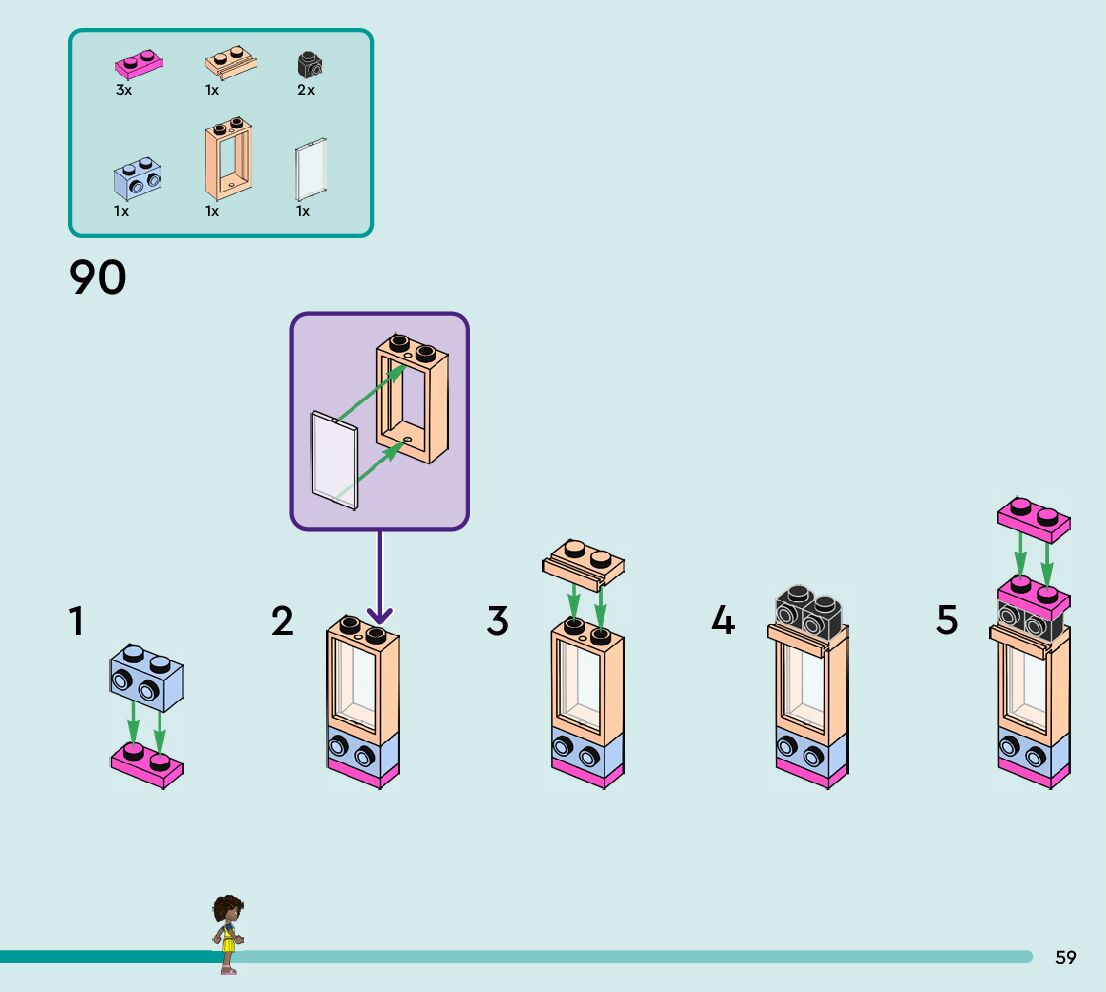 3x 1x 2x
1x 1x 1x

90

1

2

3

4

5

59