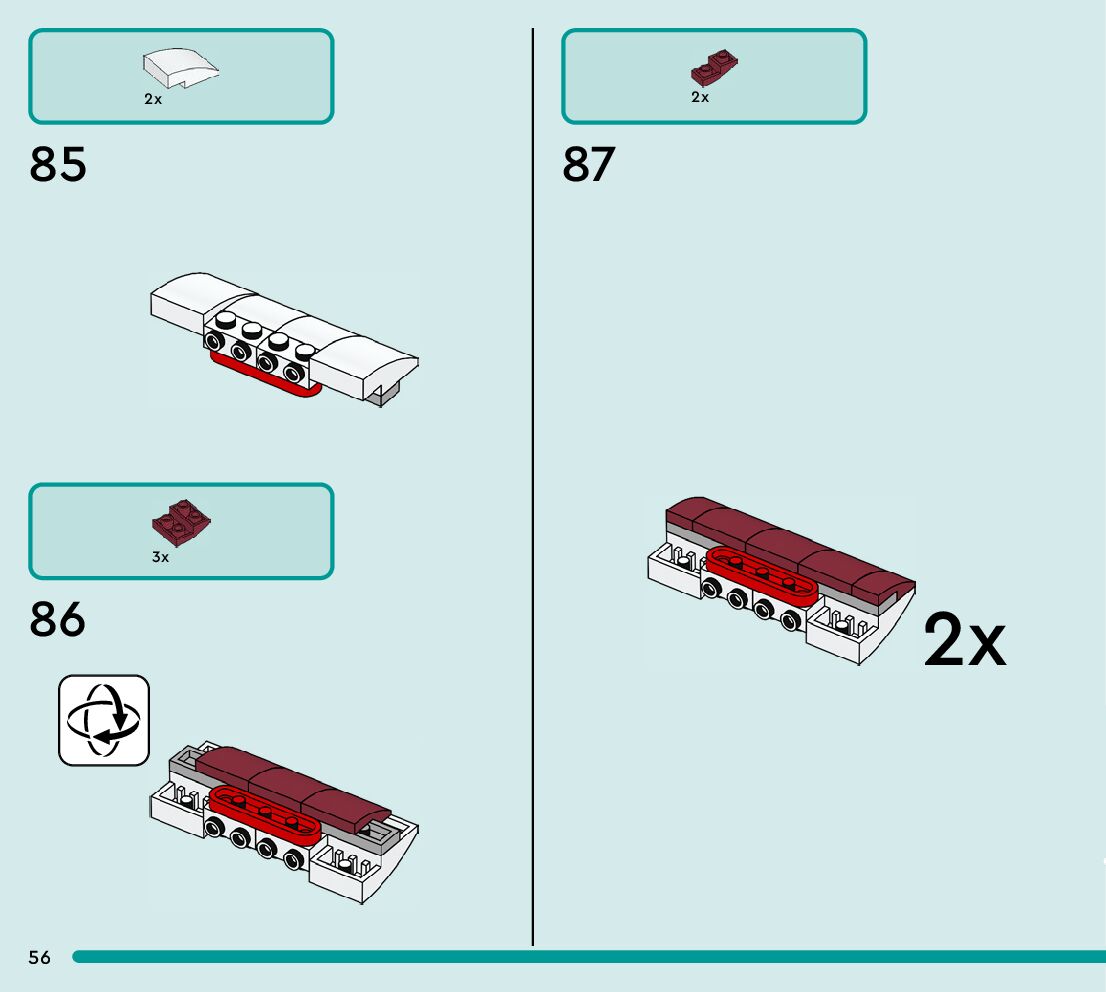 2x

85

3x

86

2x

87

2x

56