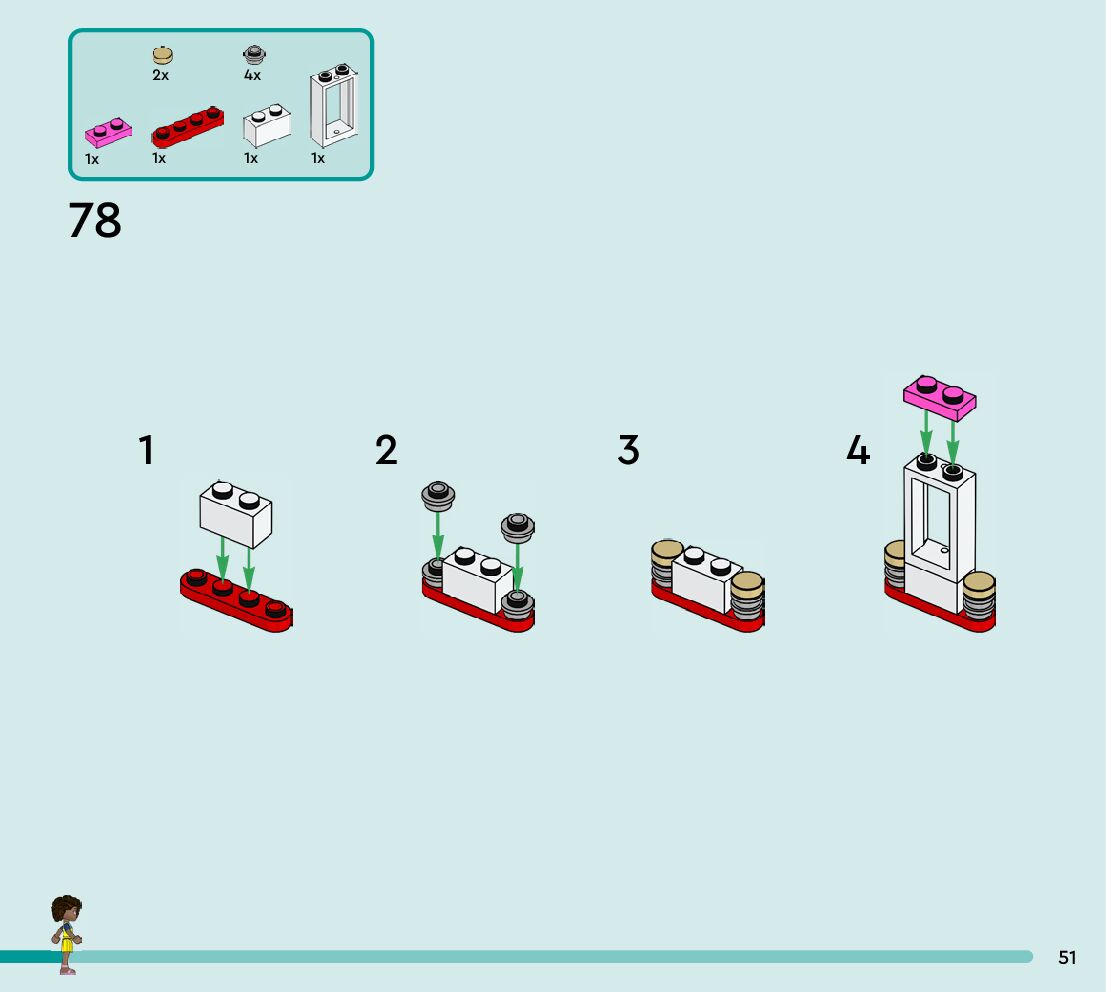 2x 4x
1x 1x 1x 1x

78

1

2

3

4

51