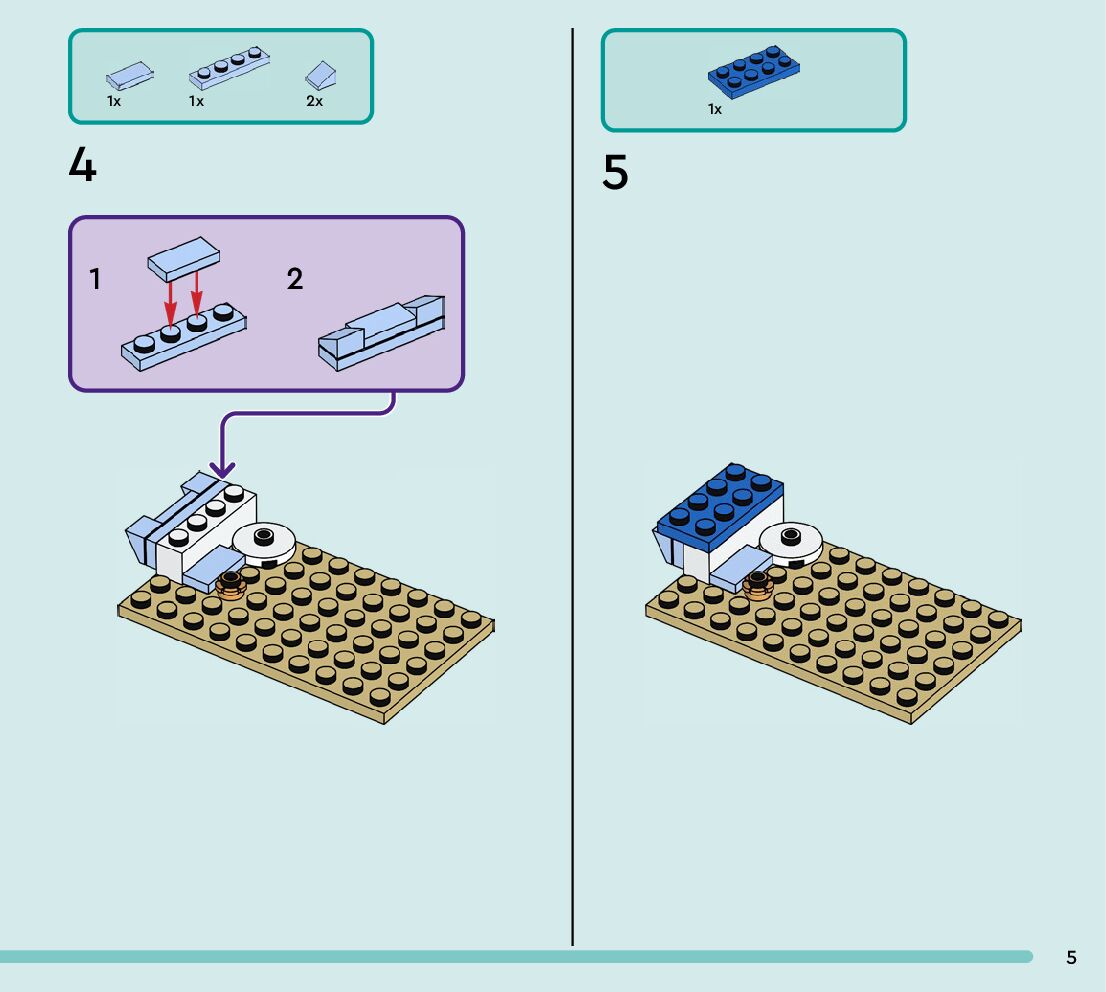 1x 1x 2x

4

1

2

1x

5

5