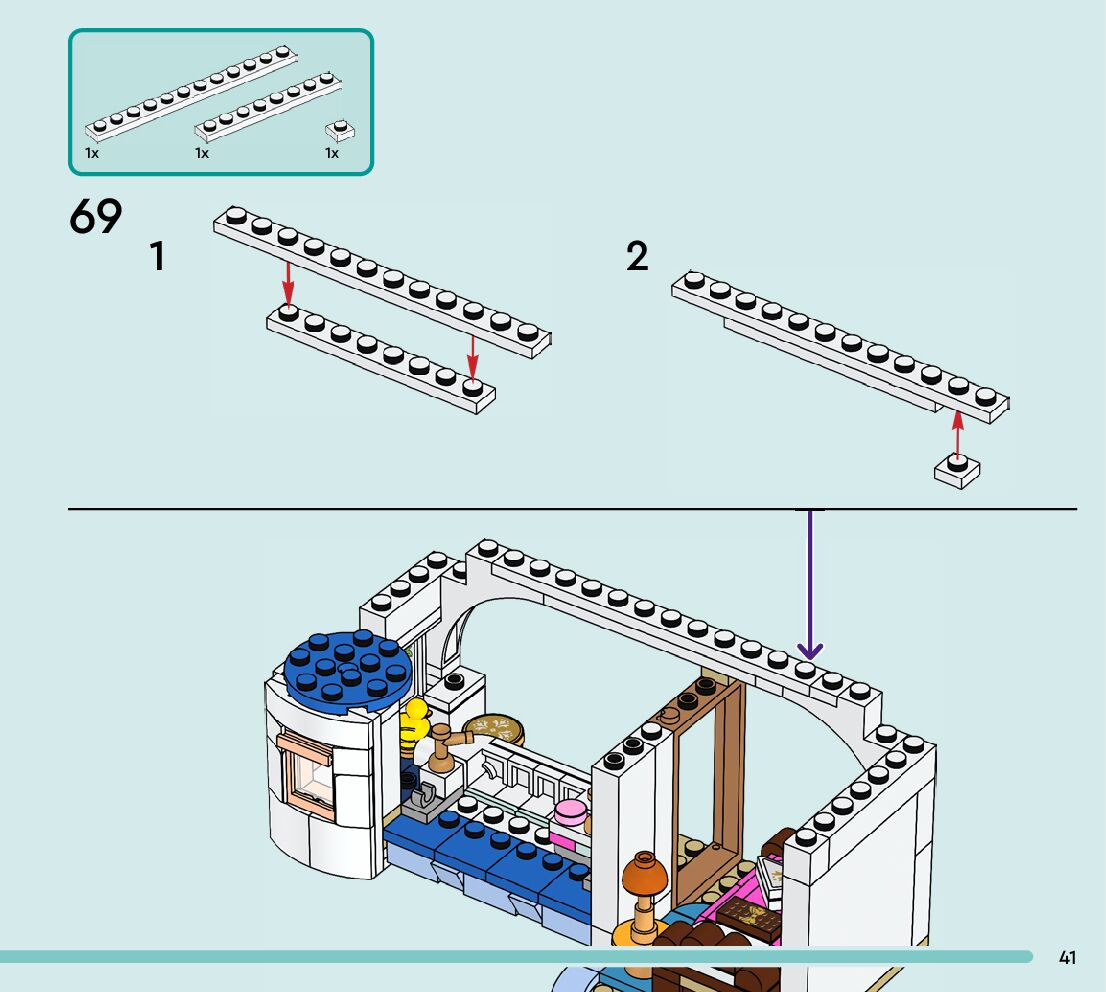 1x
1x
1x

69

1

2

41