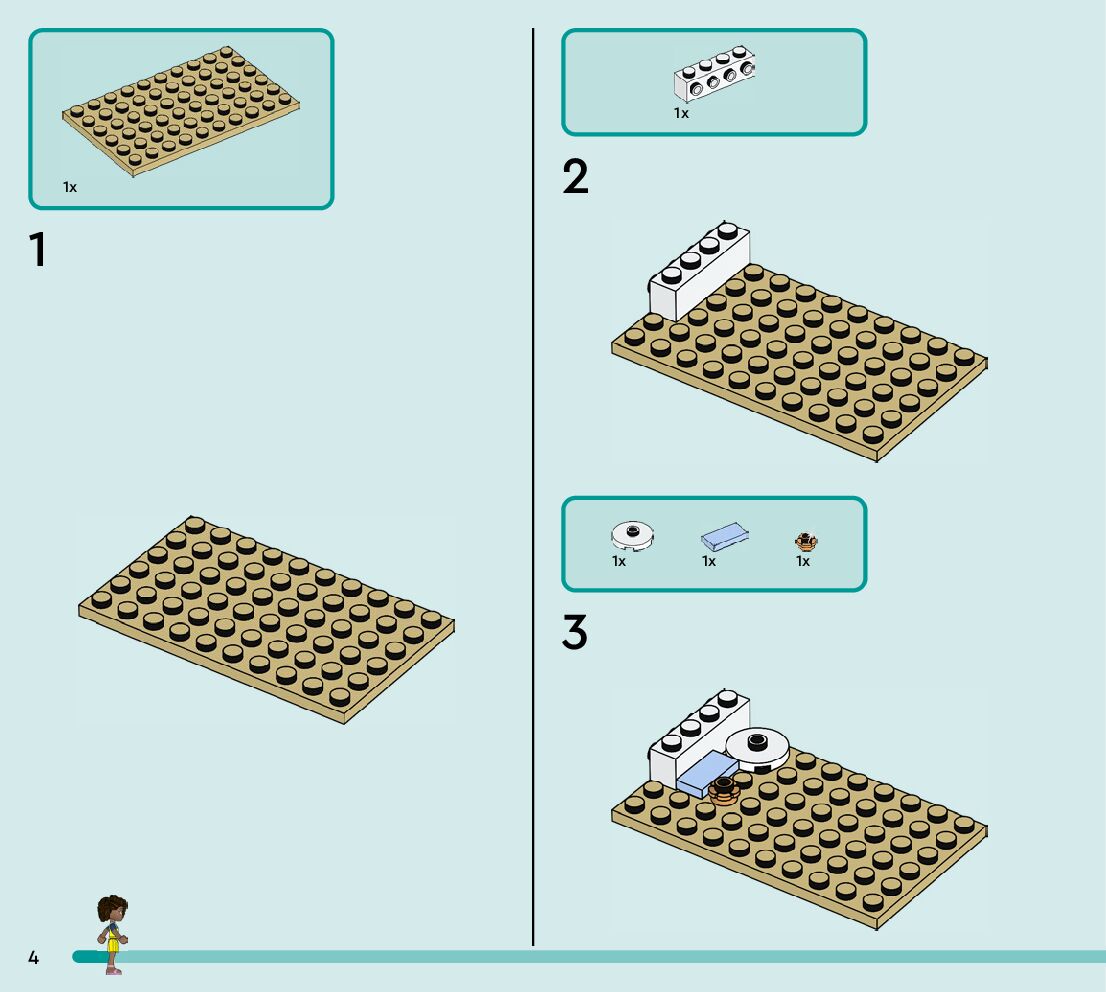 1x

1

1x

2

1x
1x
1x

3

4