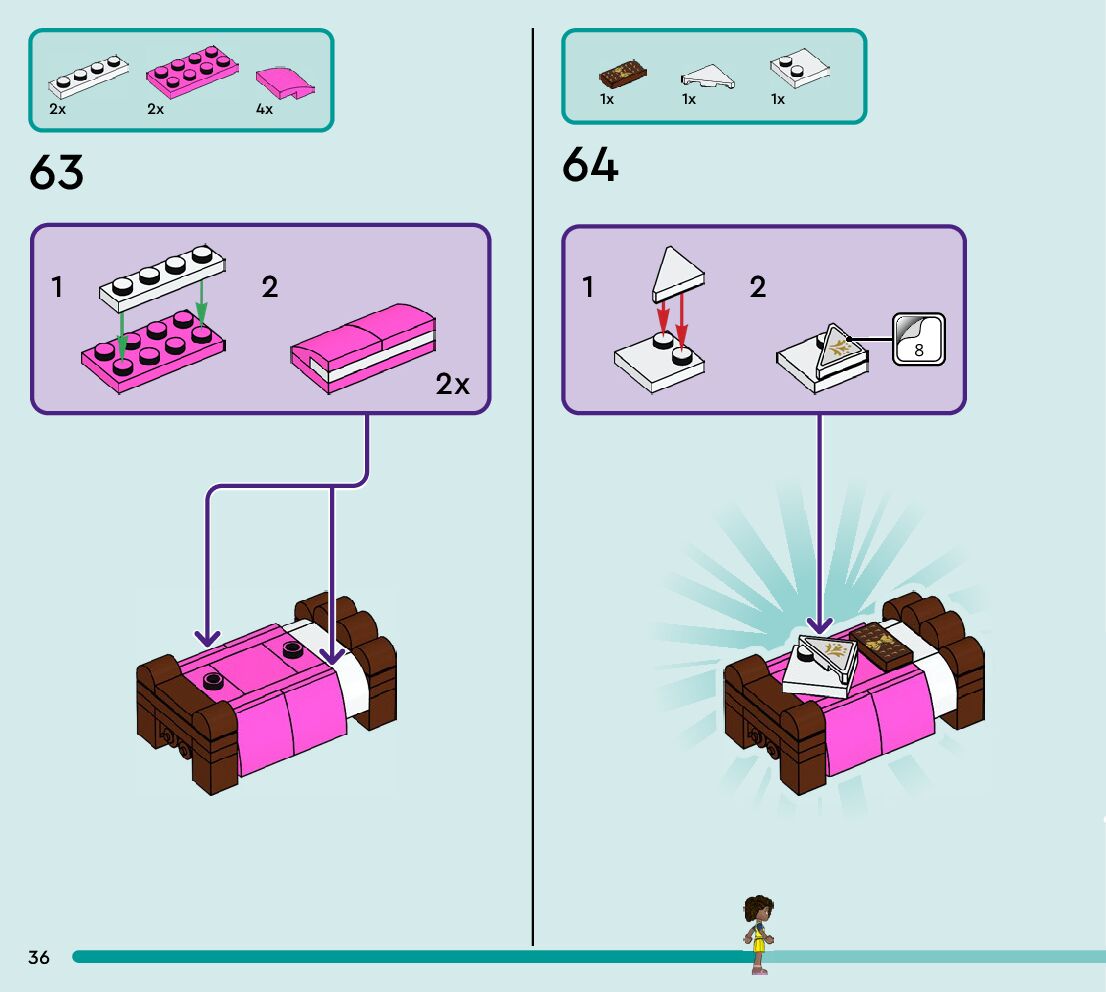 2x 2x 4x

63

1

2

2x

1x 1x 1x

64

1

2

8

36