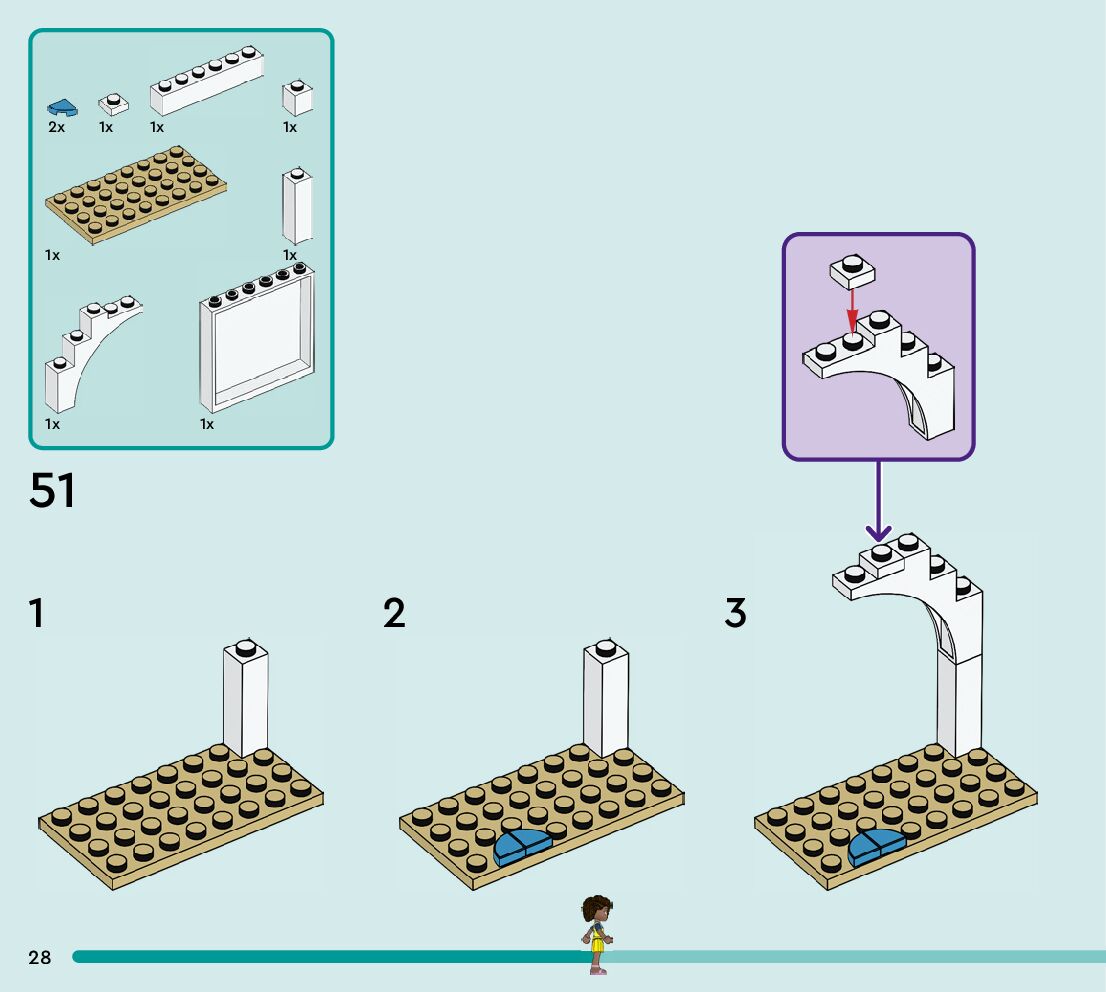 2x 1x 1x 1x

1x 1x

1x 1x

51

1

2

3

28