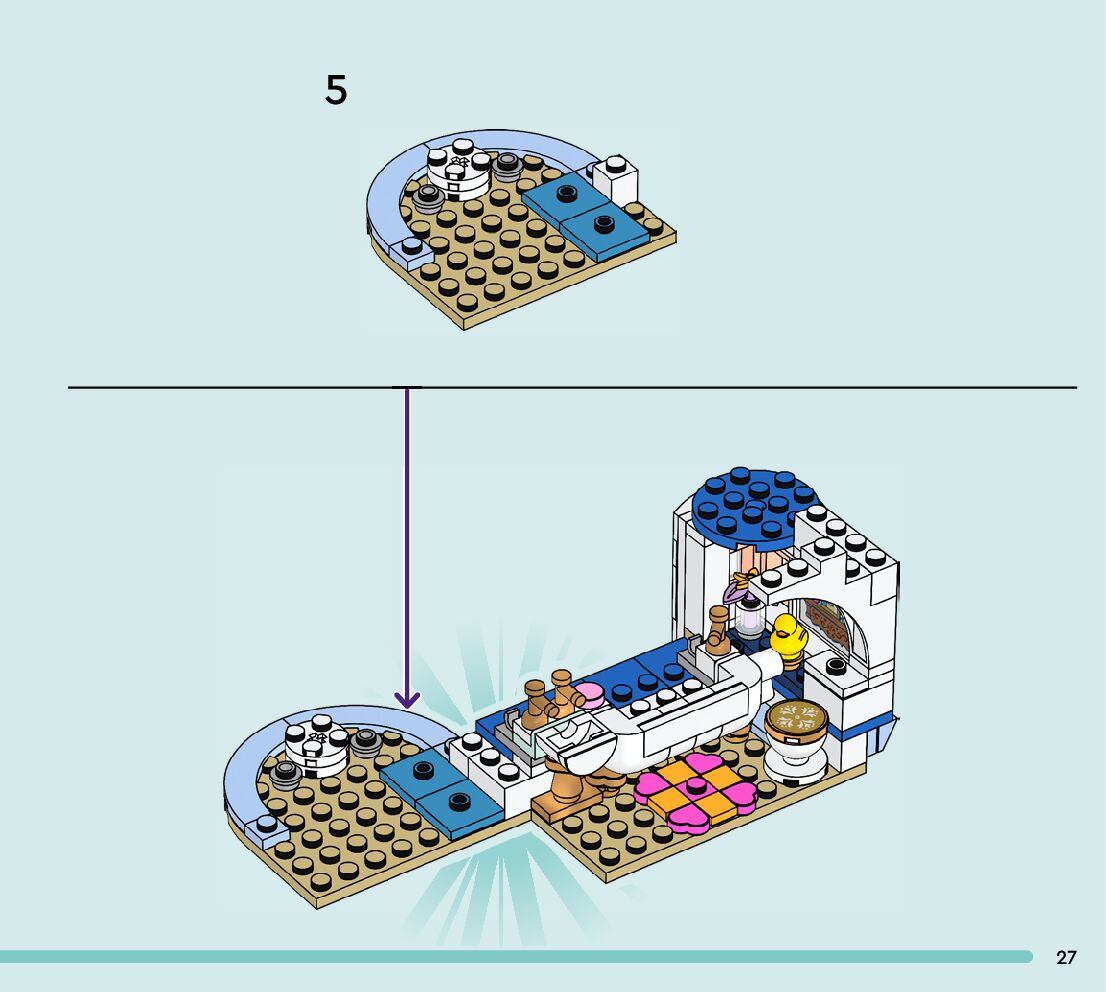 5

27