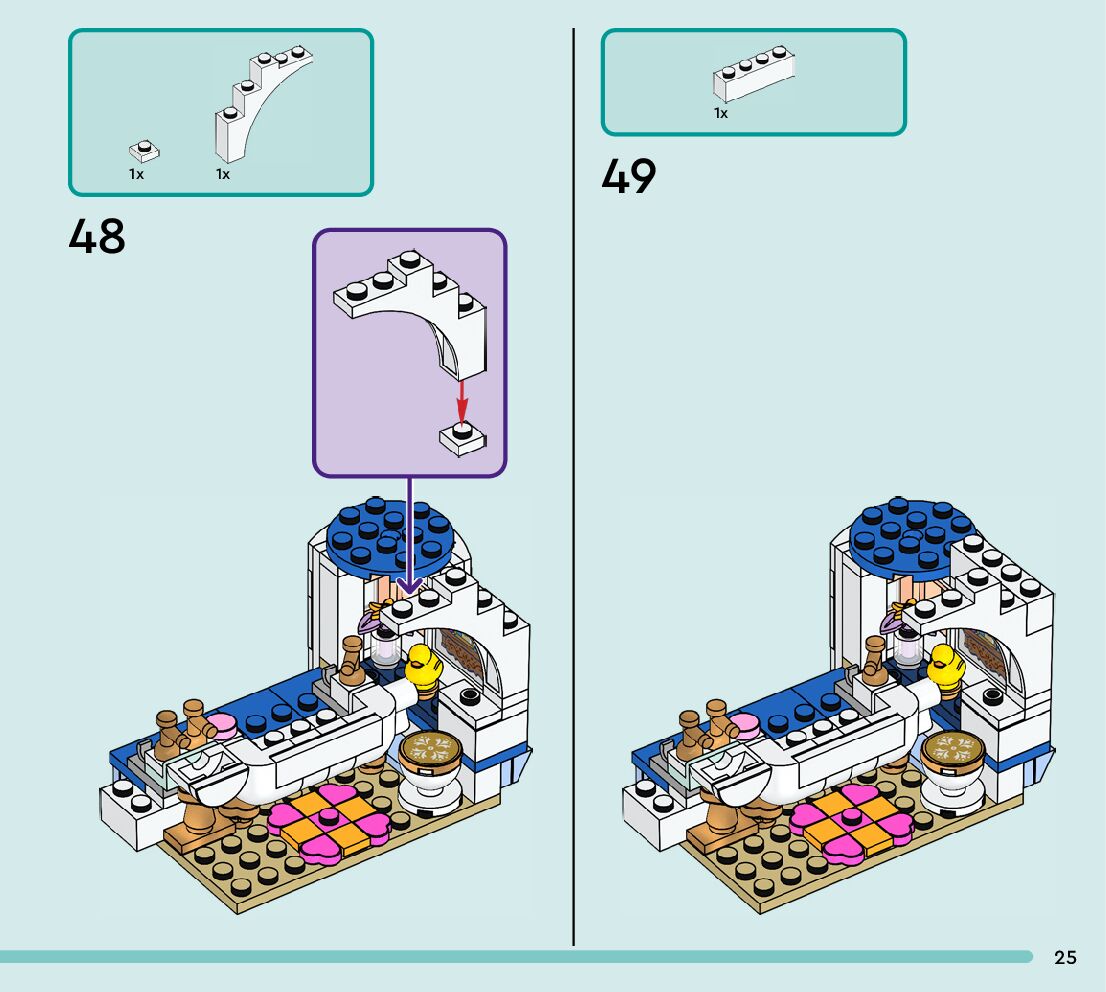 1x 1x

48

1x

49

25