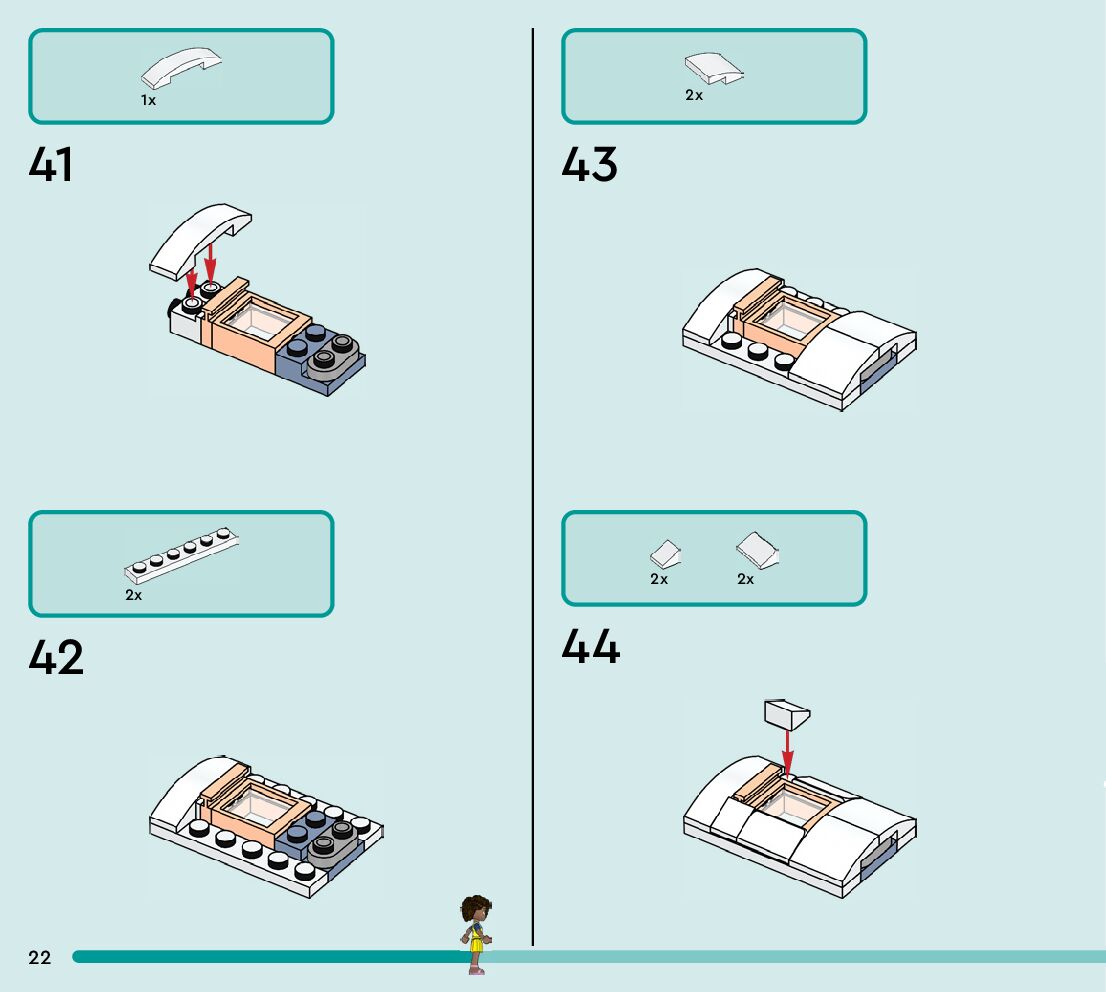 1x

41

2x

42

2x

43

2x 2x

44

22