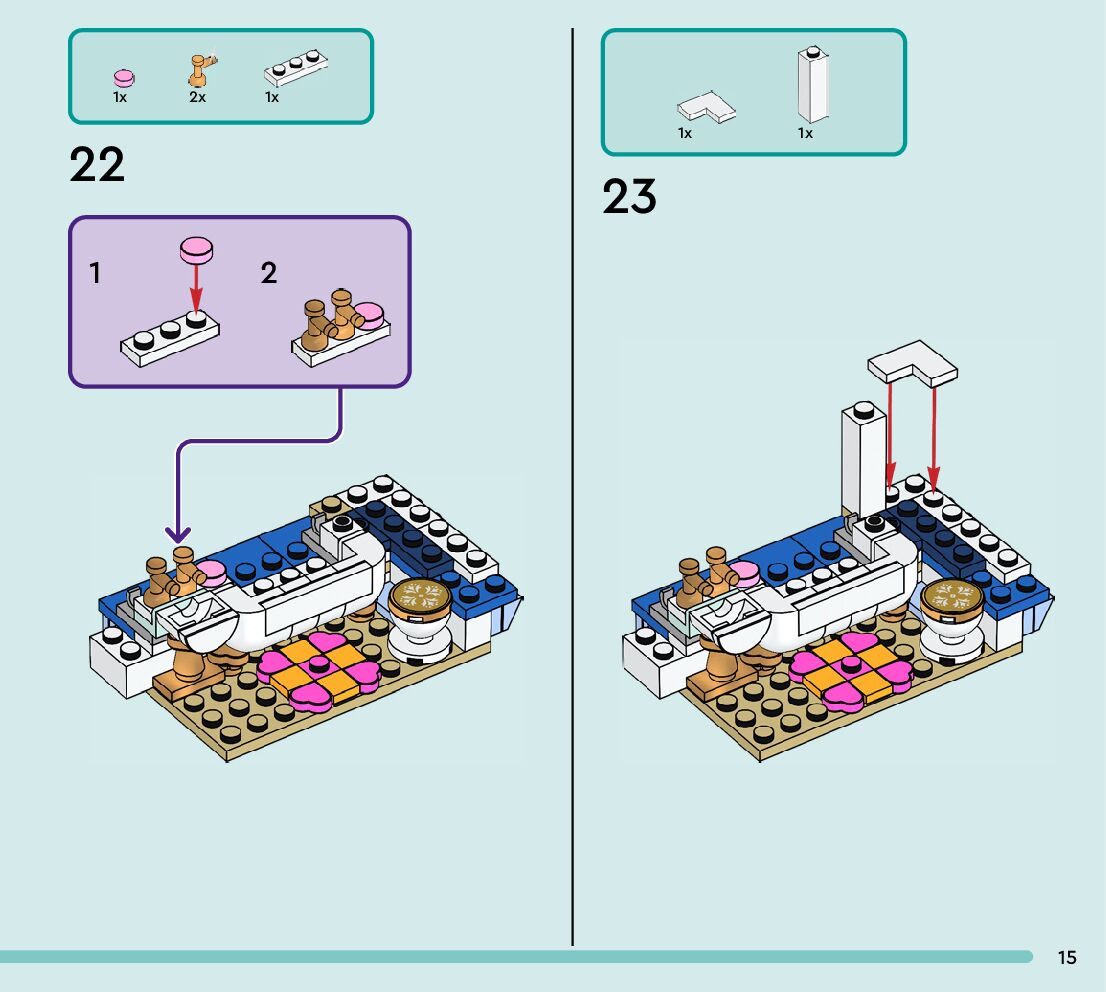 1x 2x 1x

22

1

2

1x 1x

23

15