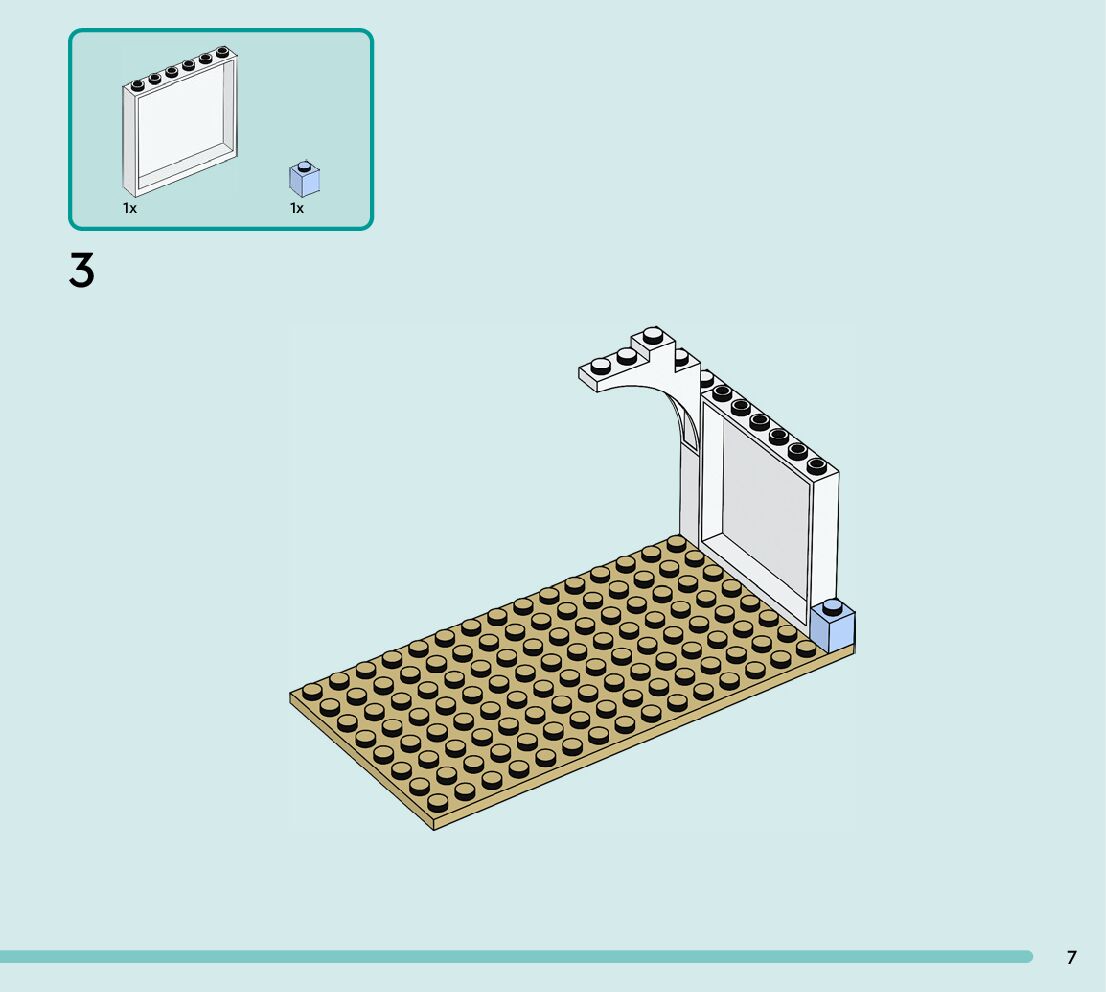 1x
1x

3

7