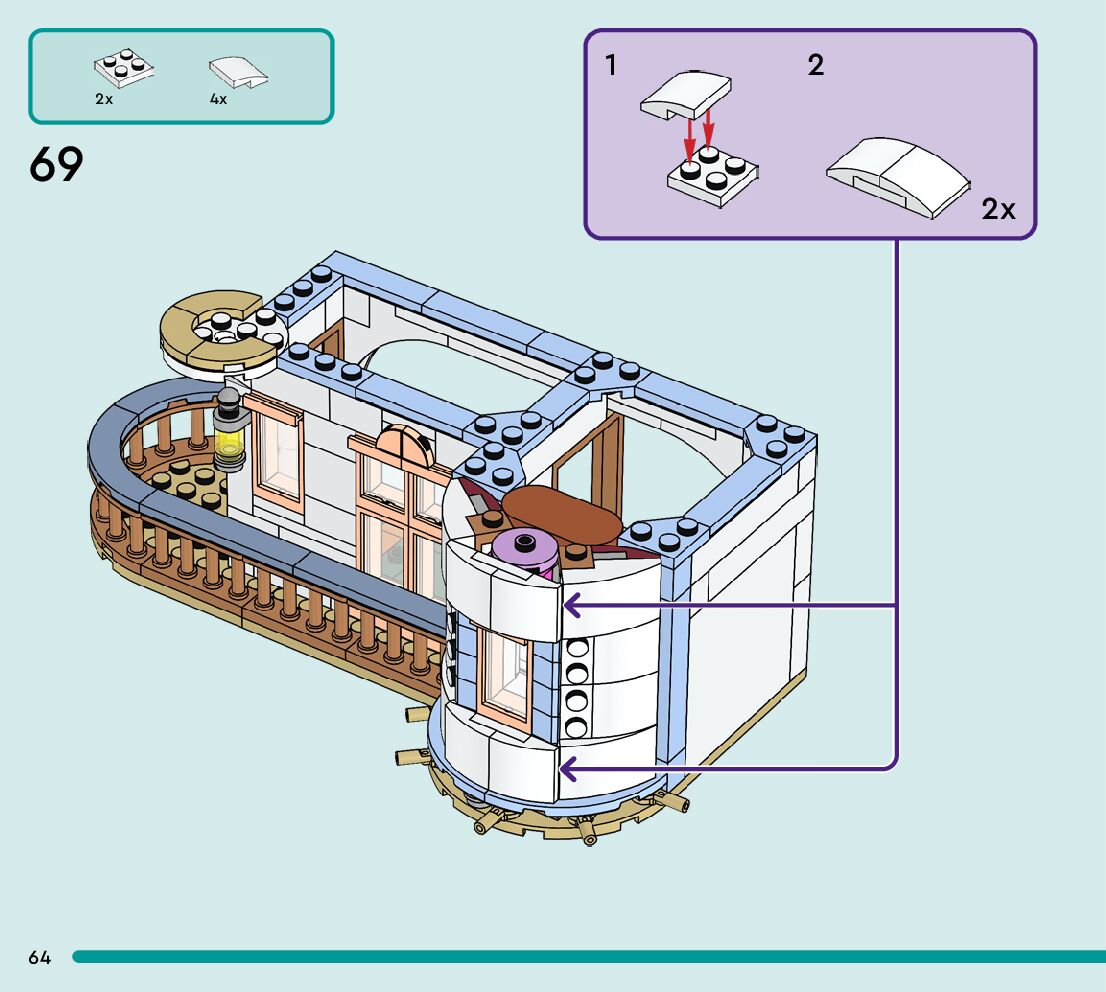 2x
4x

69

1

2

2x

64