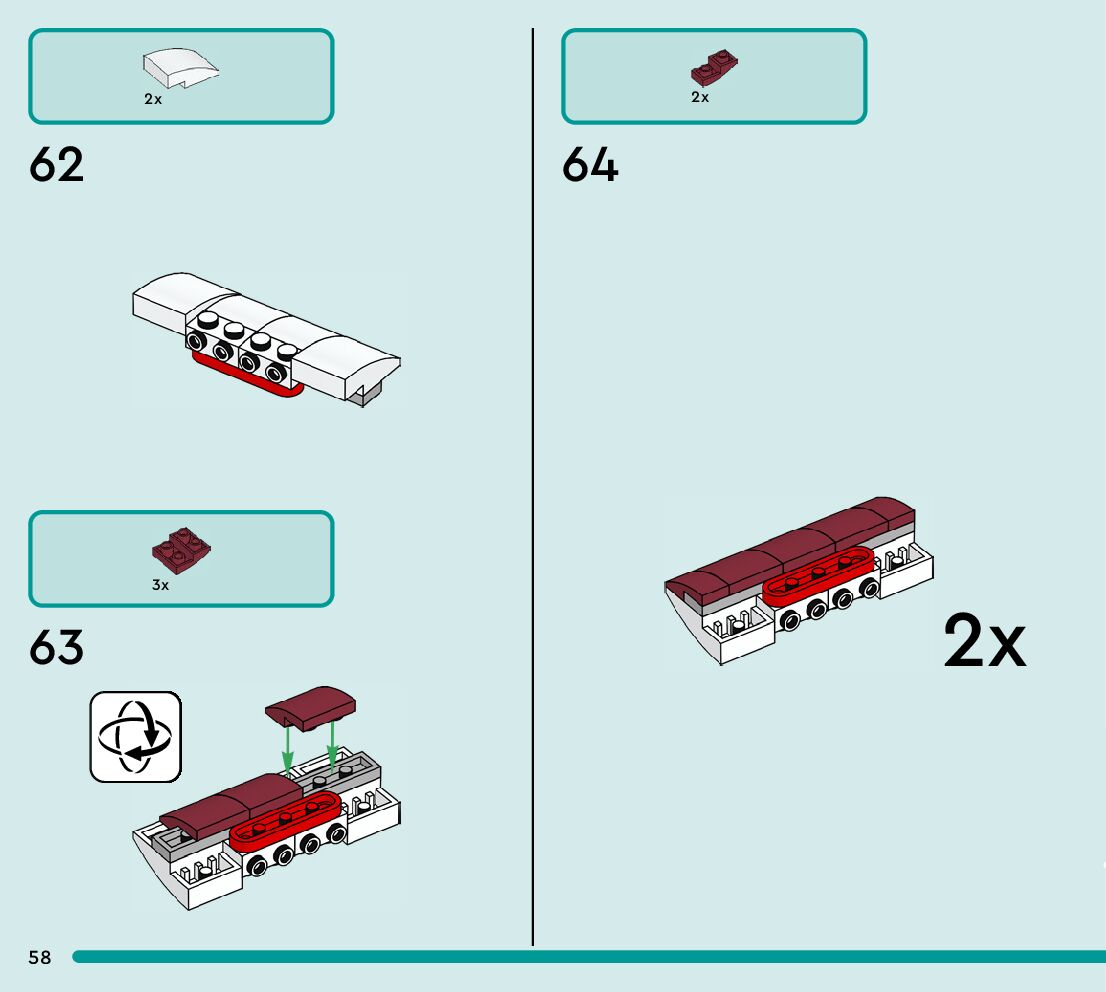 2x

62

3x

63

2x

64

2x

58