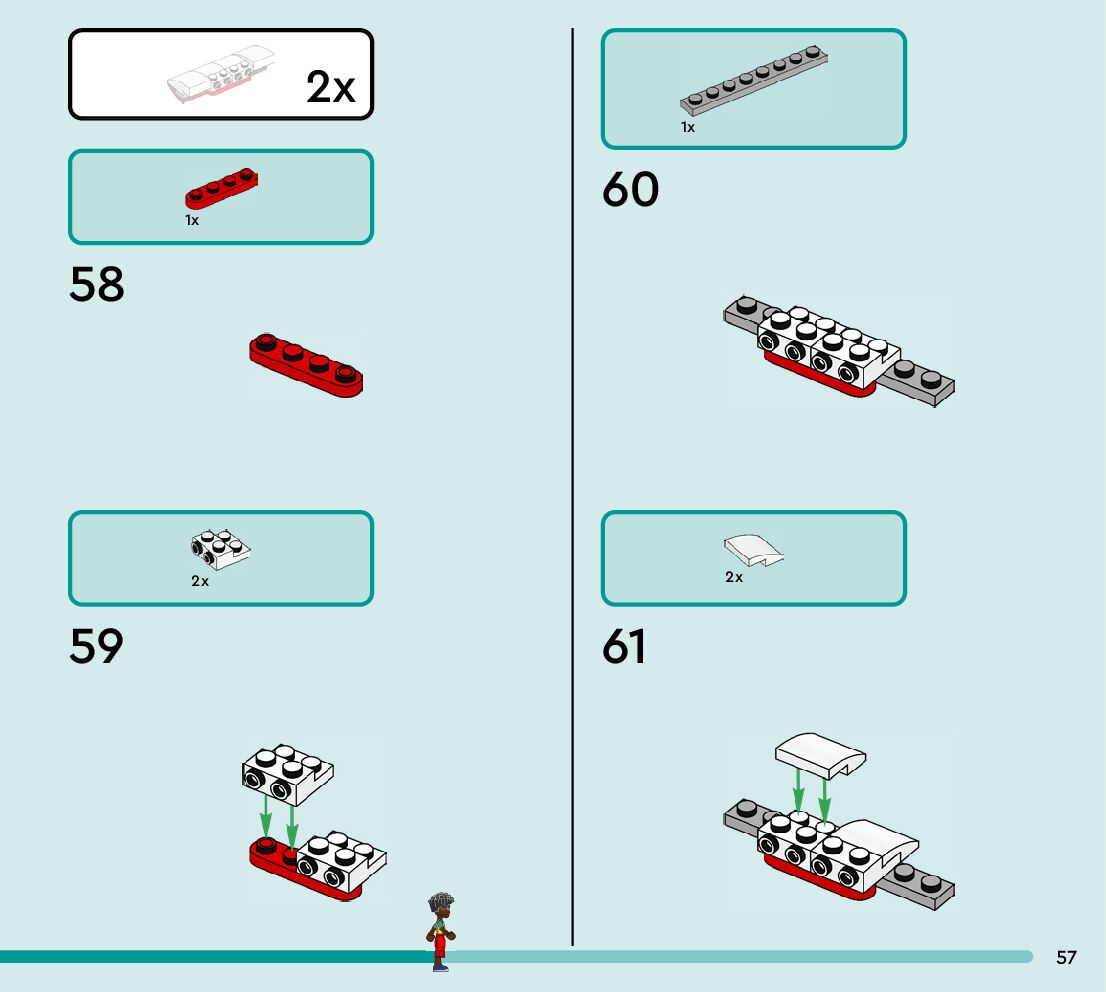 2x

1x

58

2x

59

1x

60

2x

61

57