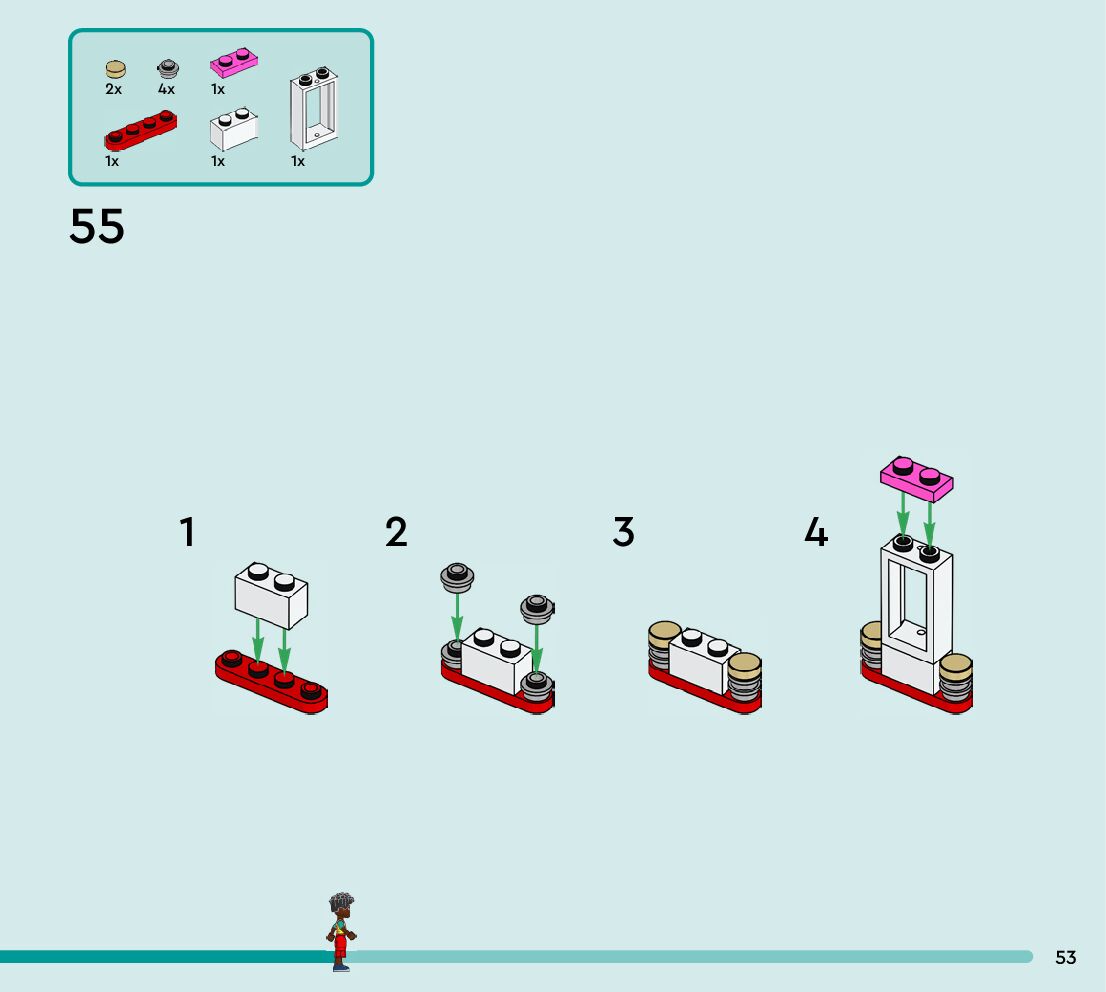 2x 4x 1x
1x 1x 1x

55

1

2

3

4

53