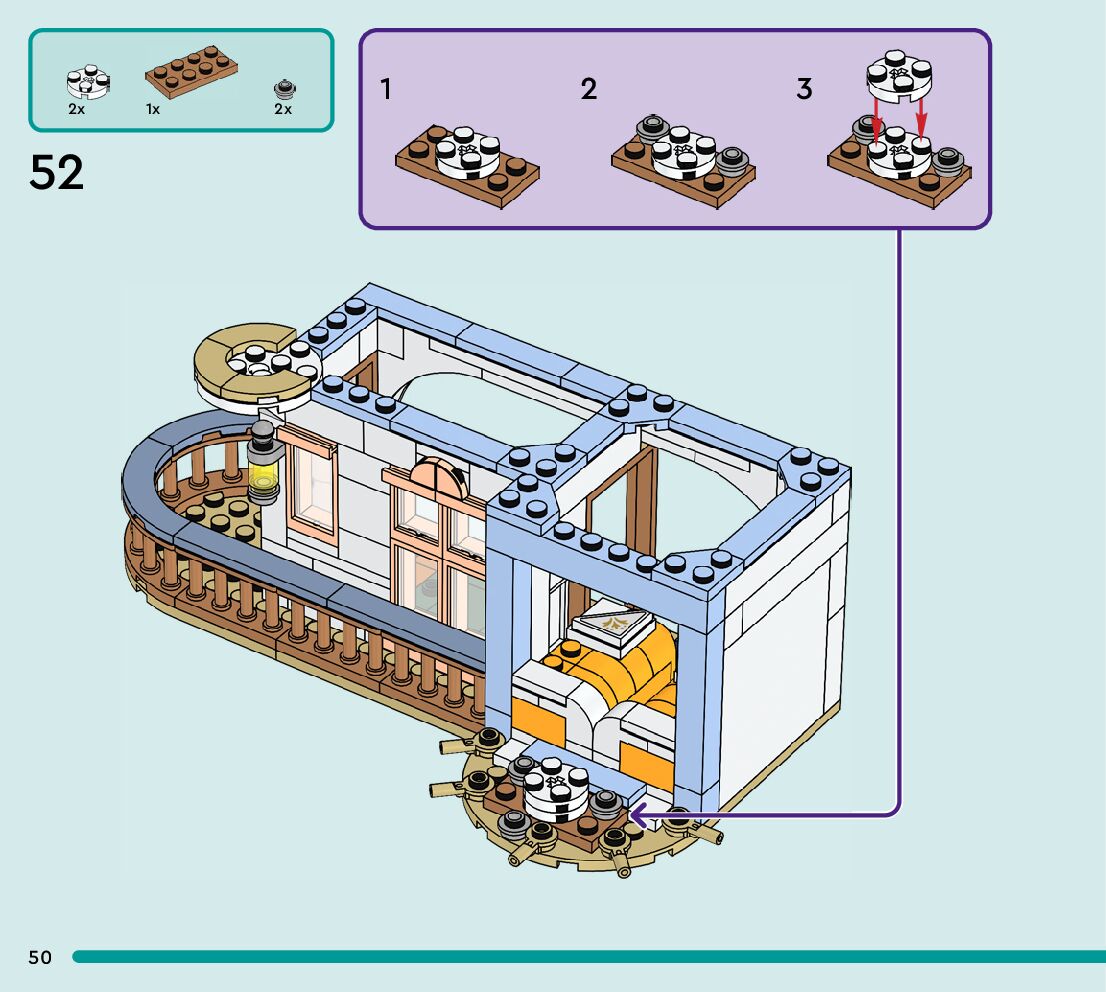 2x 1x 2x

52

1 2 3

50