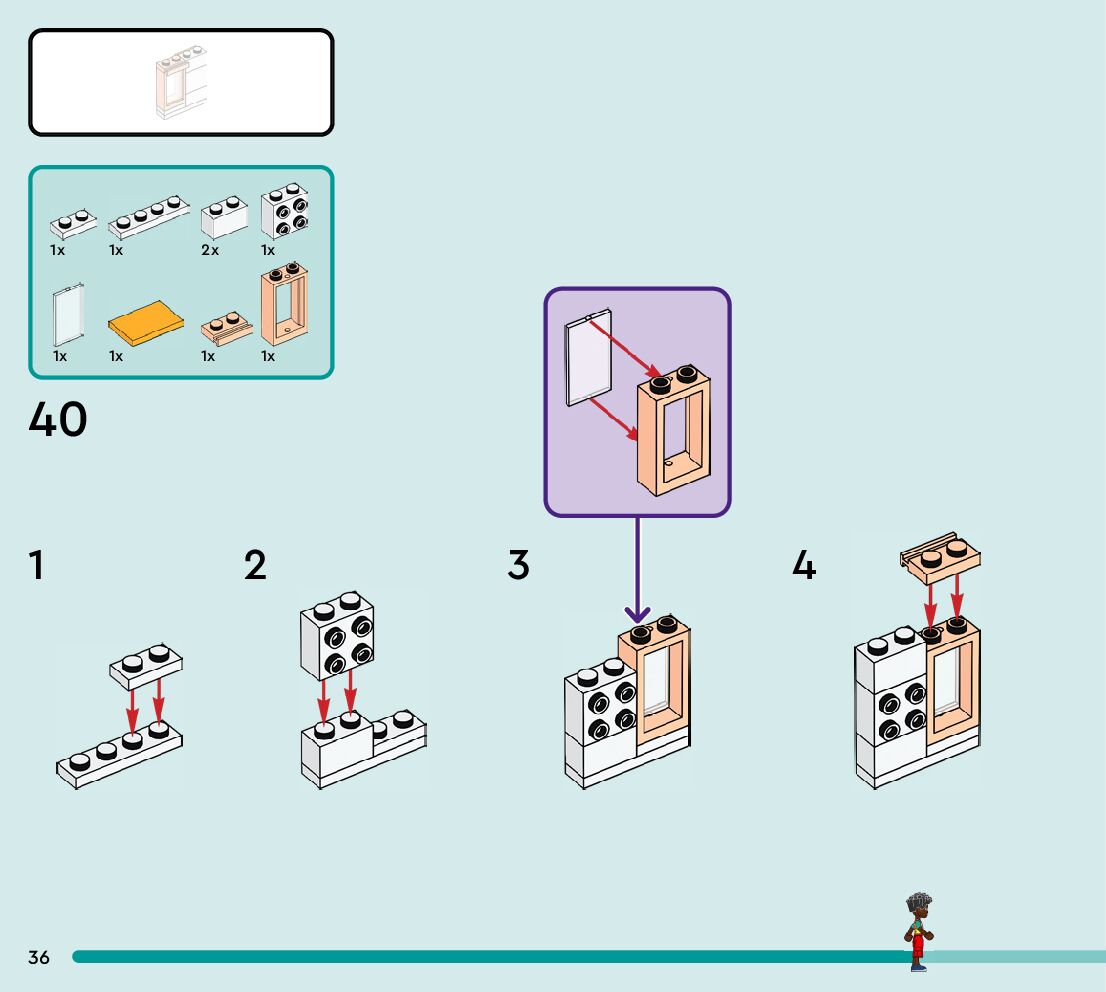 1x 1x 2x 1x

1x 1x 1x 1x

40

1

2

3

4

36