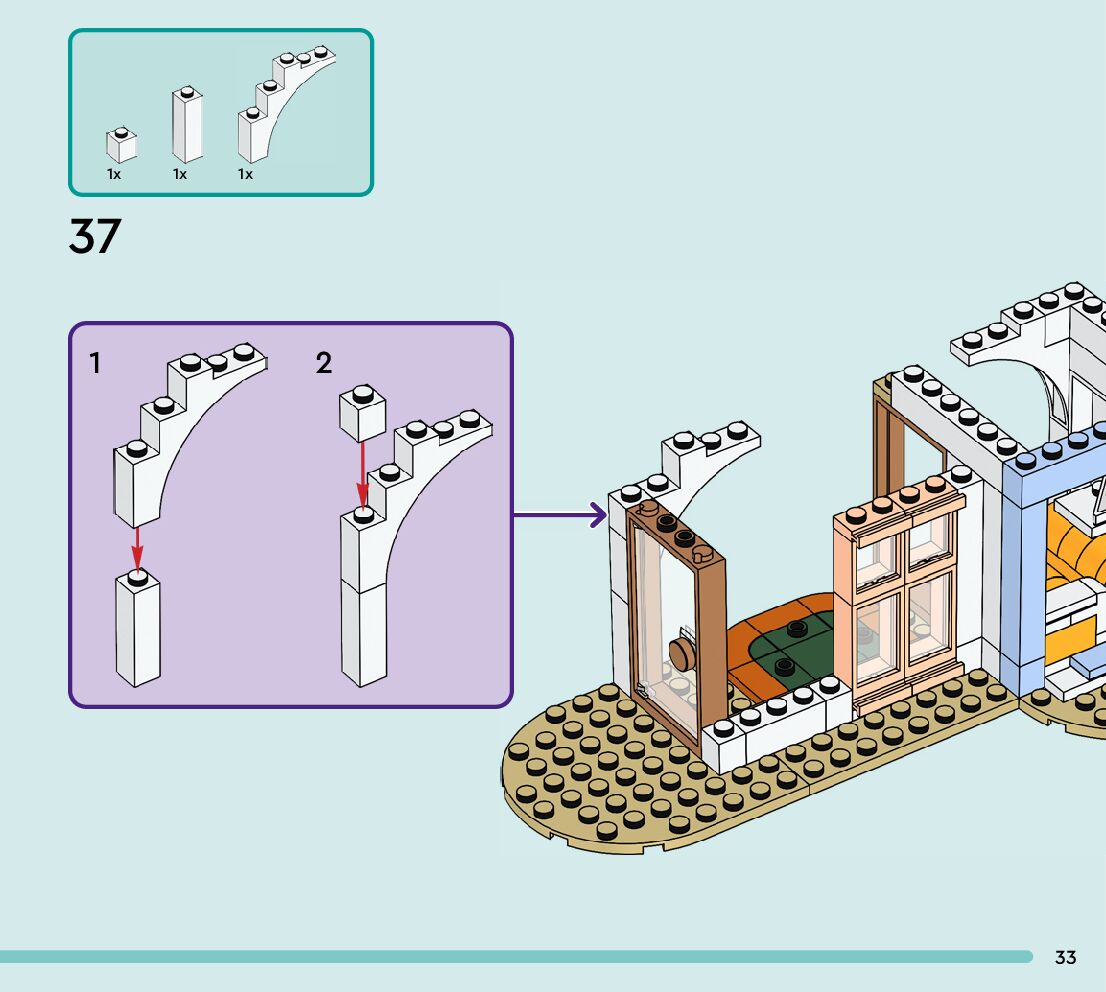 1x 1x 1x

37

1

2

33