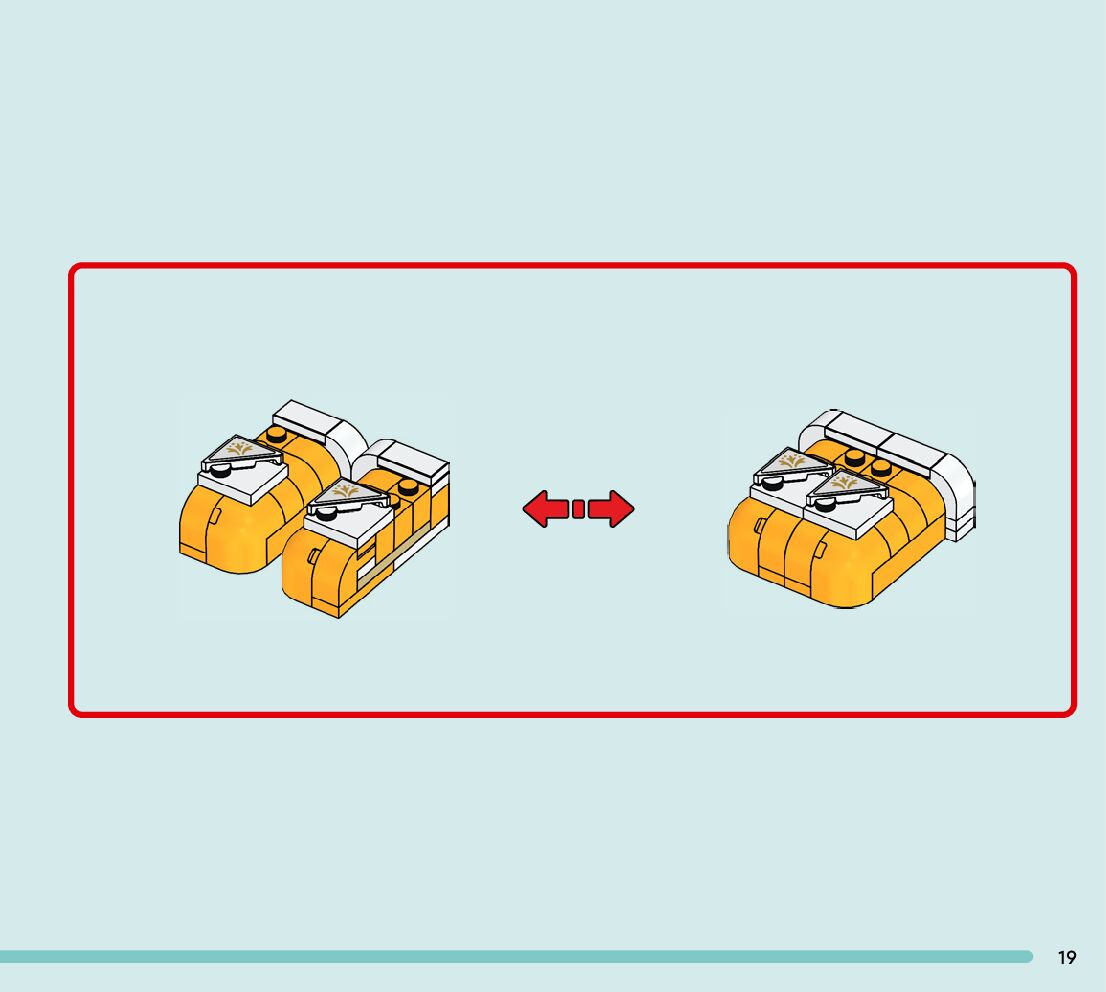 19