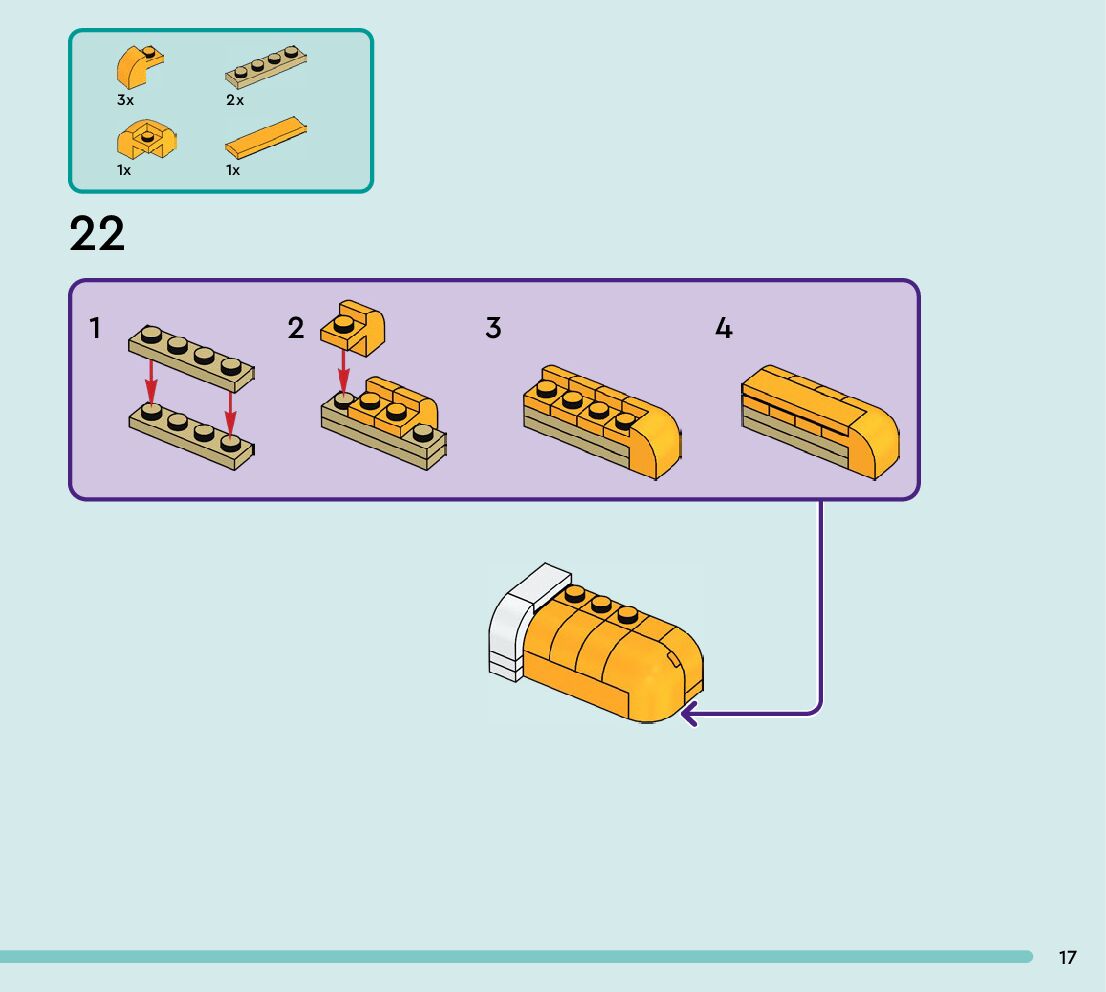 3x
2x
1x
1x

22

1
2
3
4

17