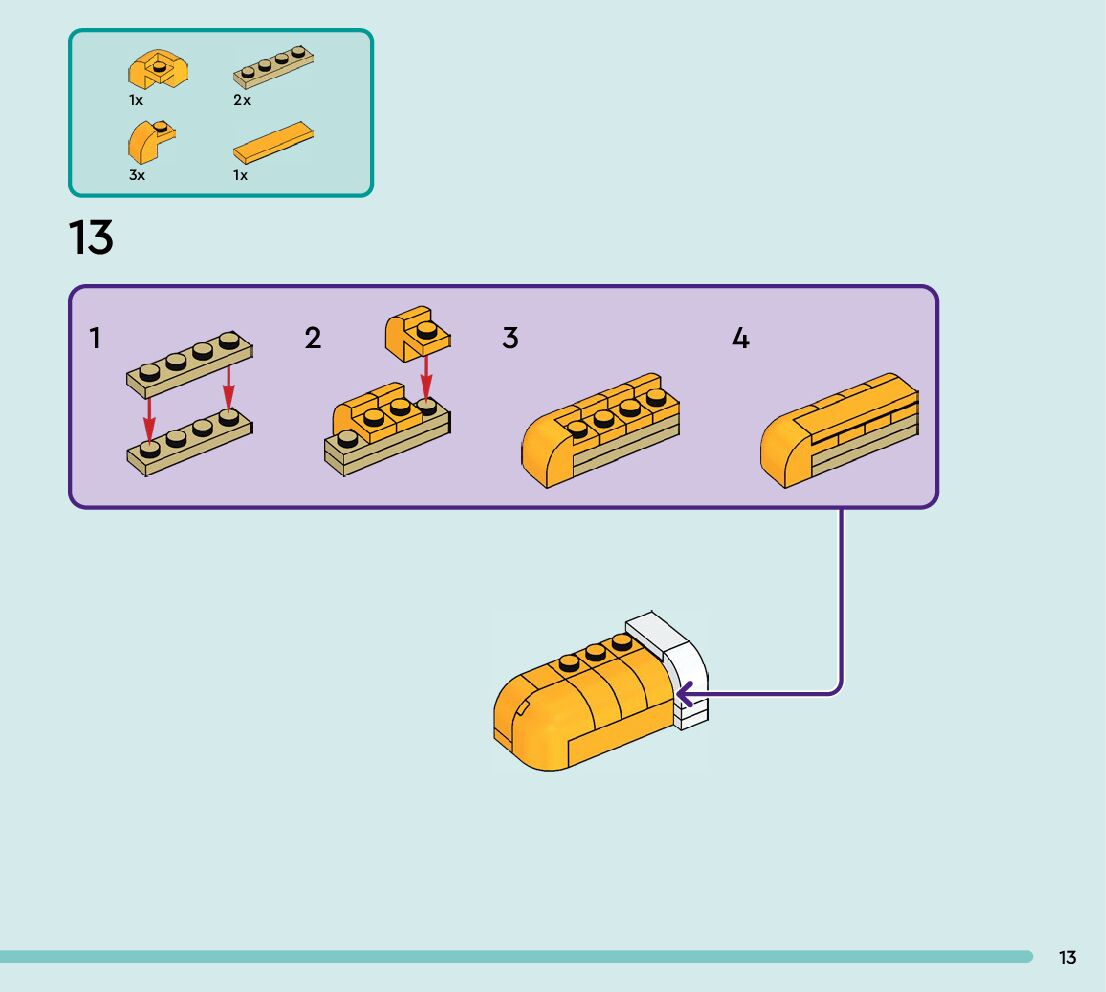 1x
2x
3x
1x

13

1
2
3
4

13