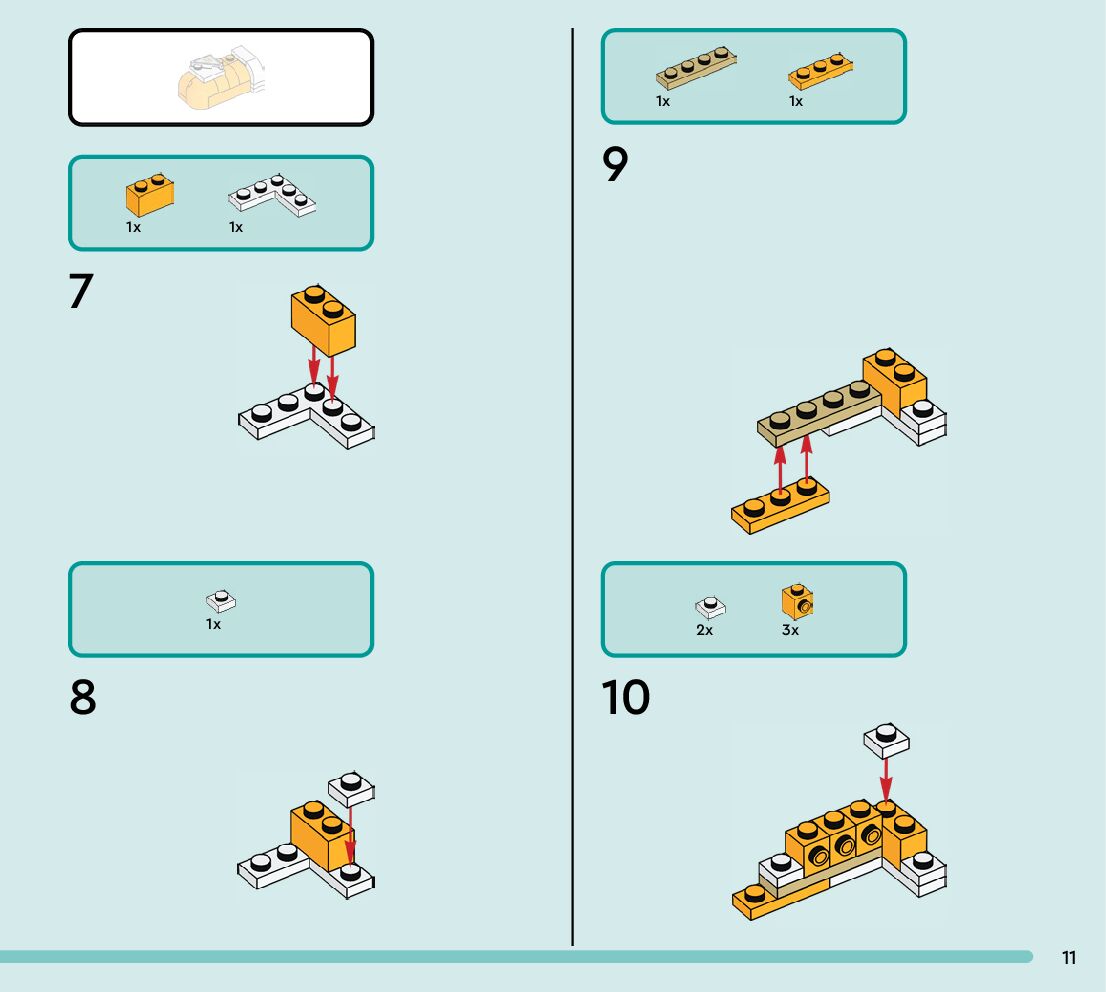 1x 1x

7

1x

8

1x 1x

9

2x 3x

10

11