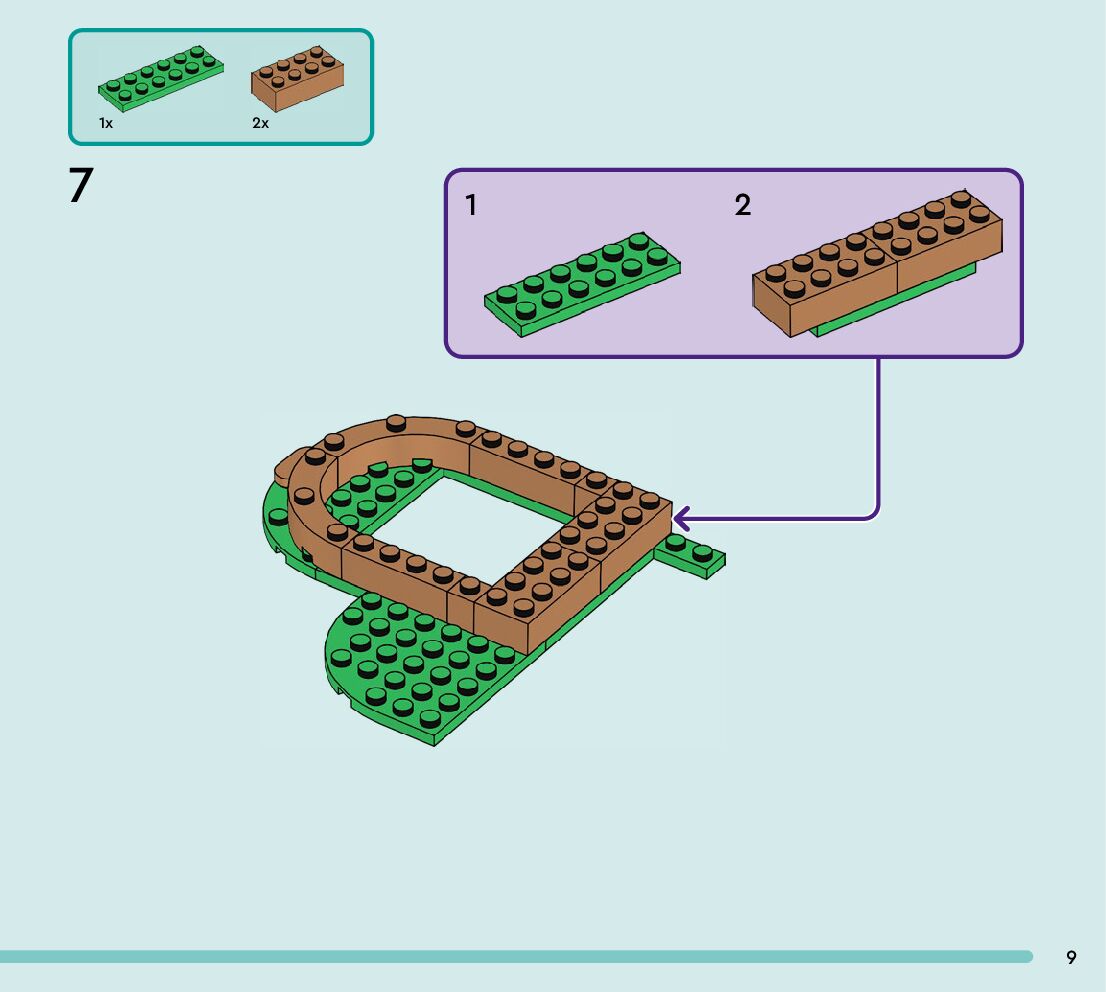 1x
2x

7

1
2

9