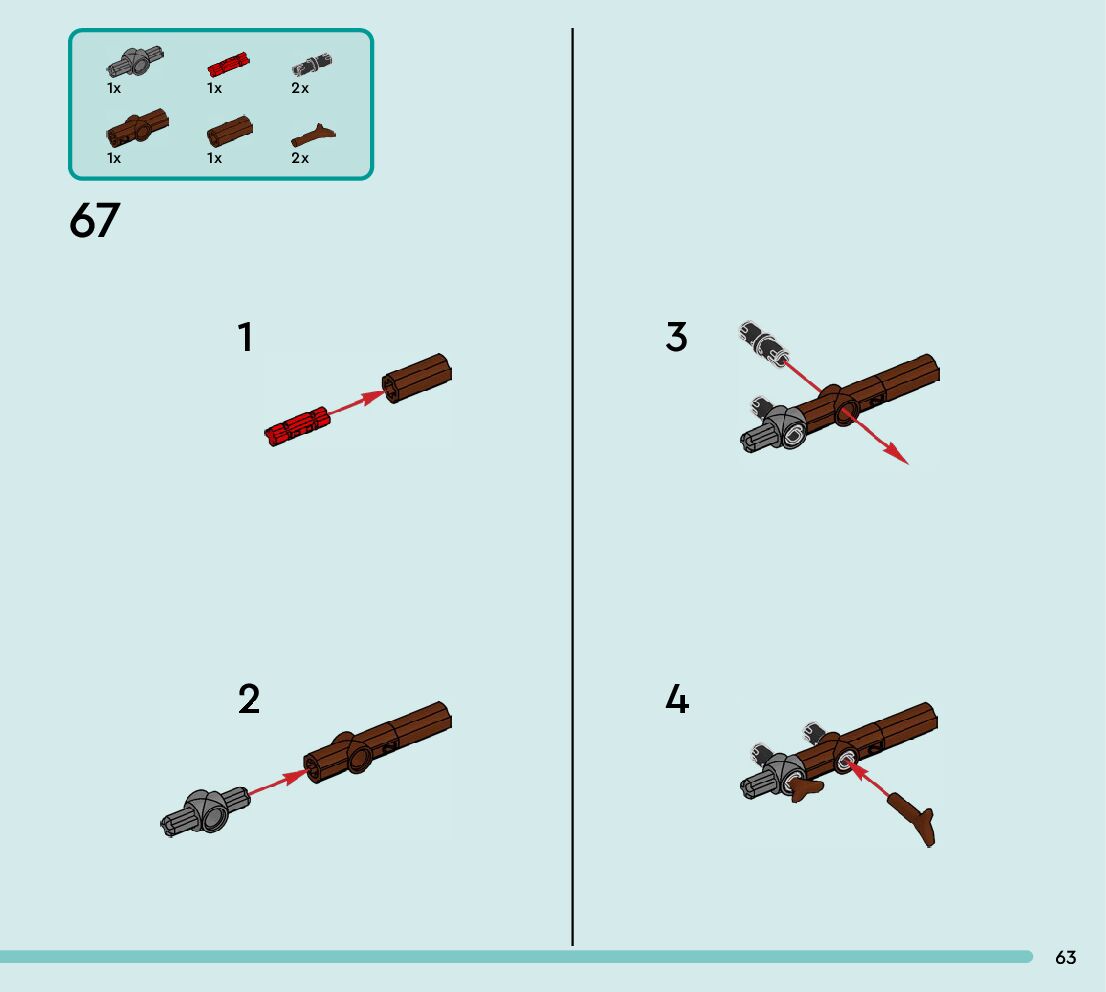 1x
1x
2x
1x
1x
2x

67

1

2

3

4

63