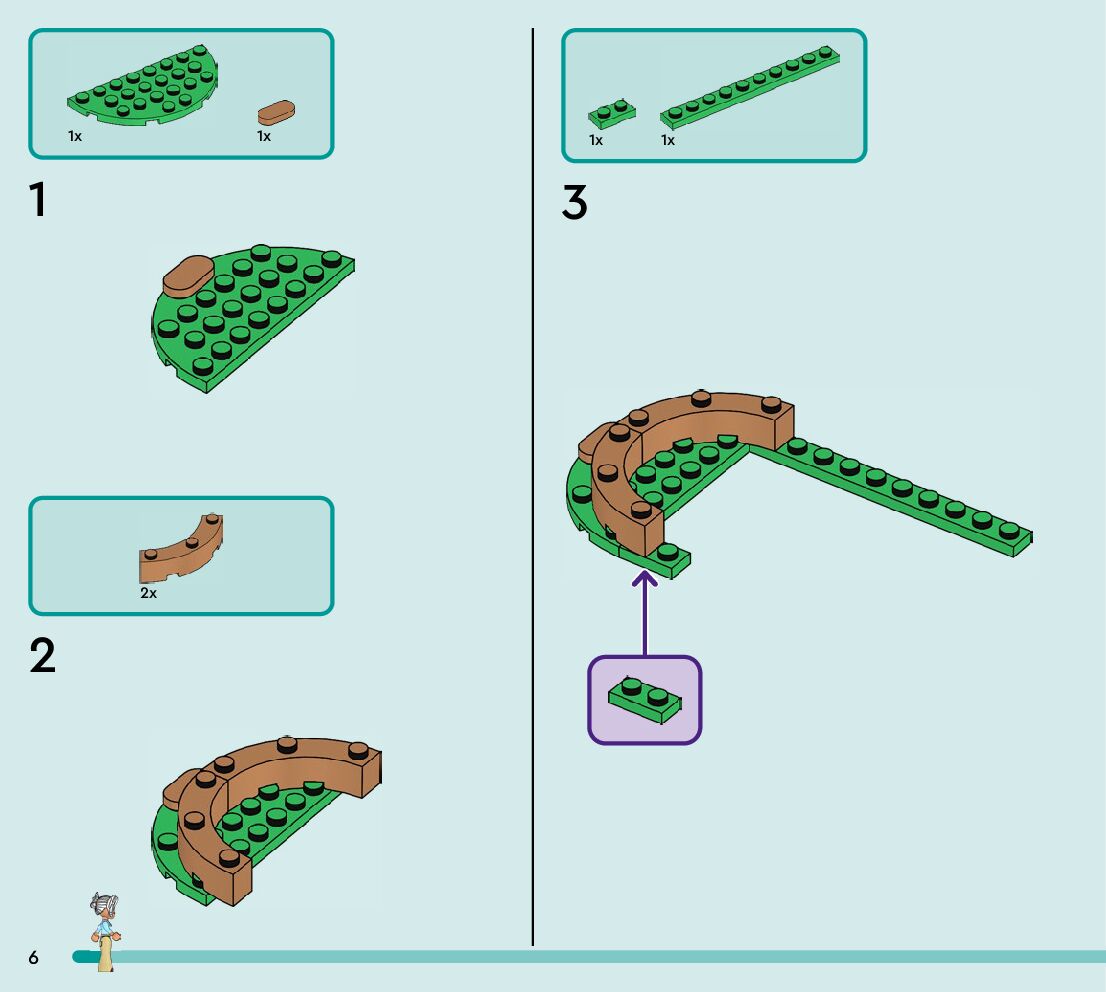 1x
1x

1

2x

2

1x
1x

3

6