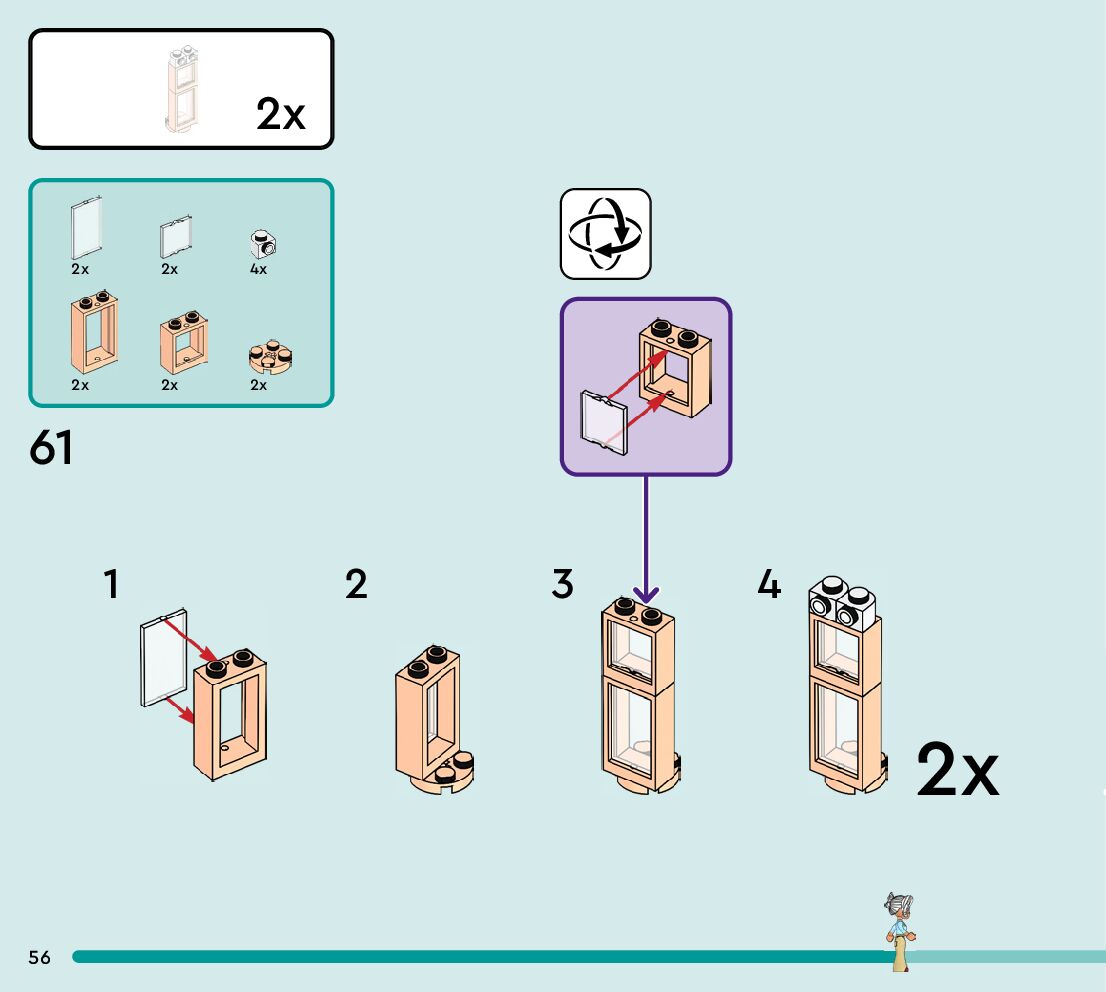 2x

2x
2x
4x
2x
2x
2x

61

1
2
3
4
2x

56