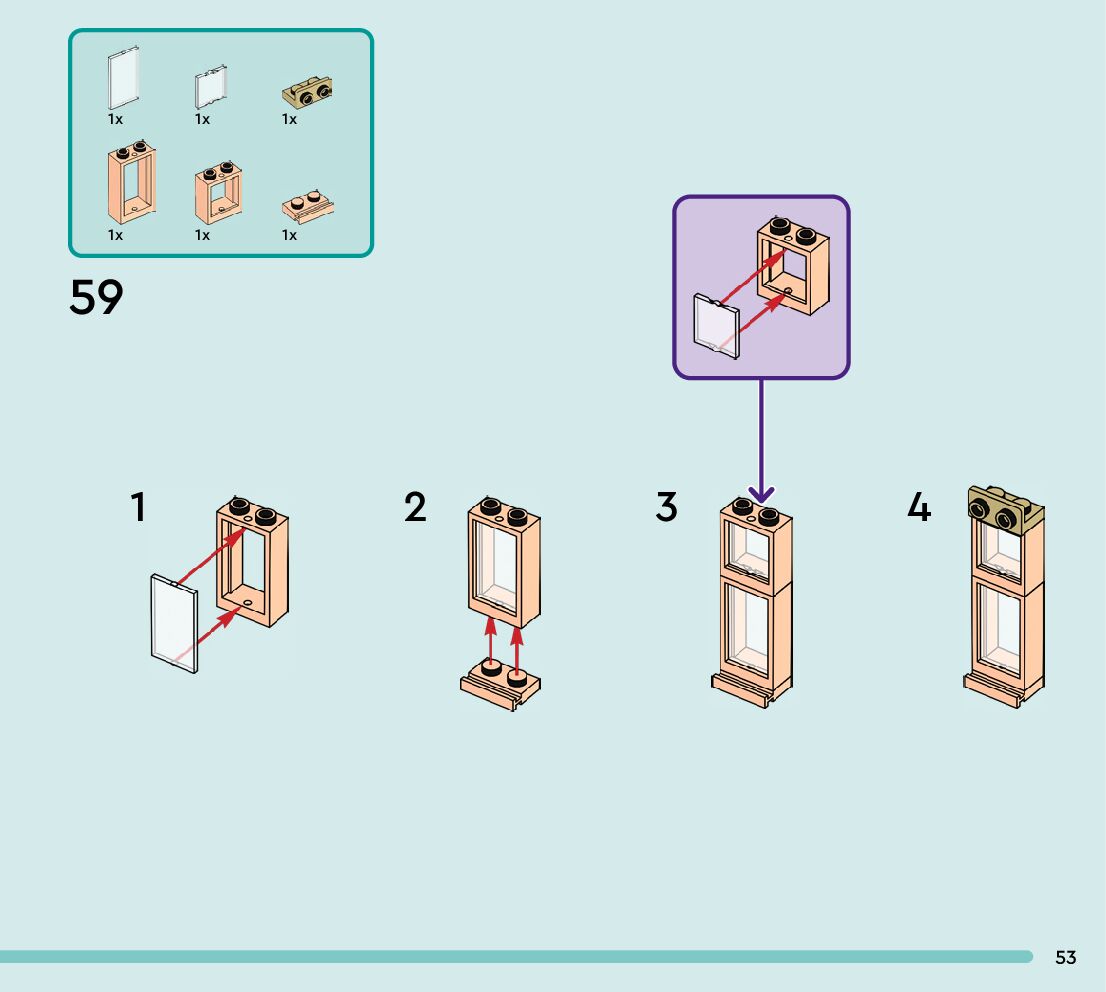 1x 1x 1x
1x 1x 1x

59

1

2

3

4

53