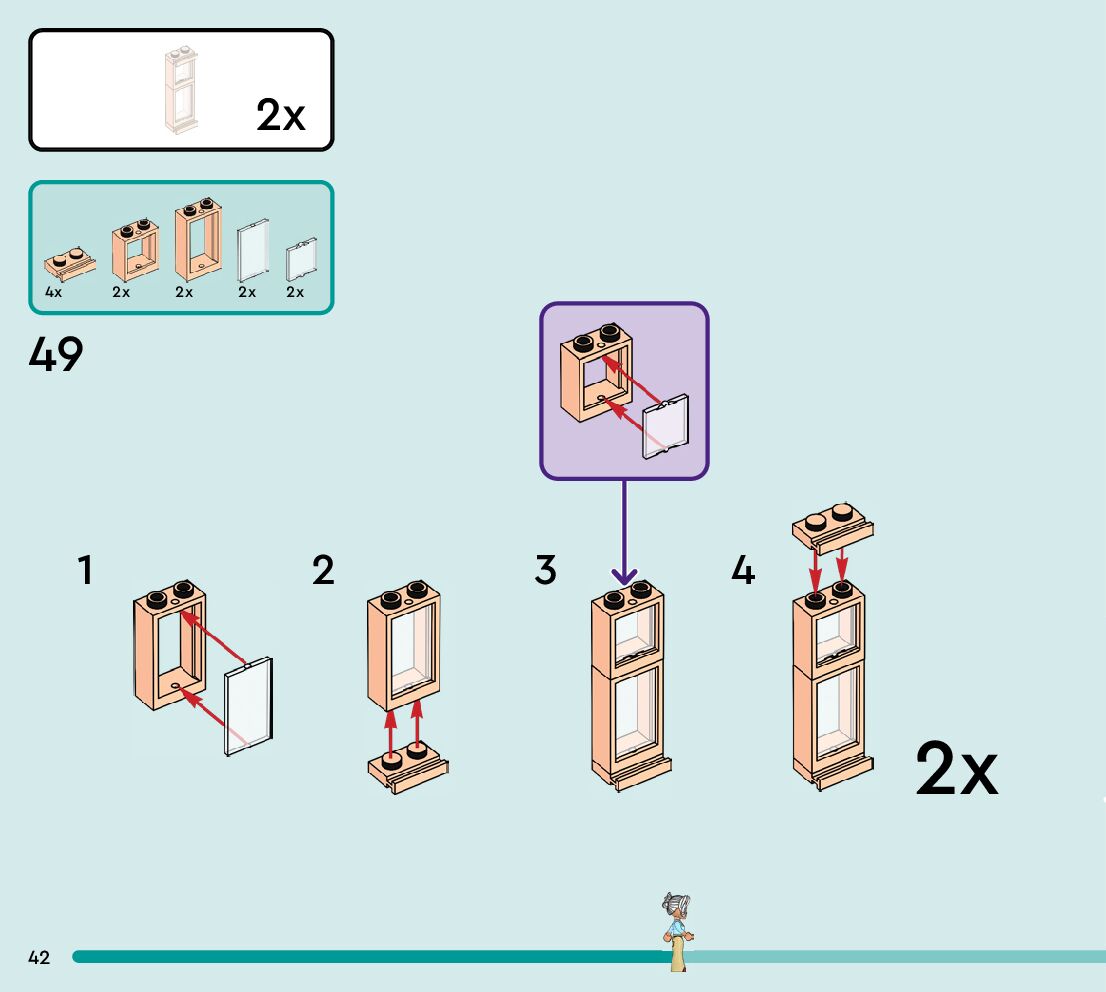 2x

4x 2x 2x 2x 2x

49

1

2

3

4

2x

42