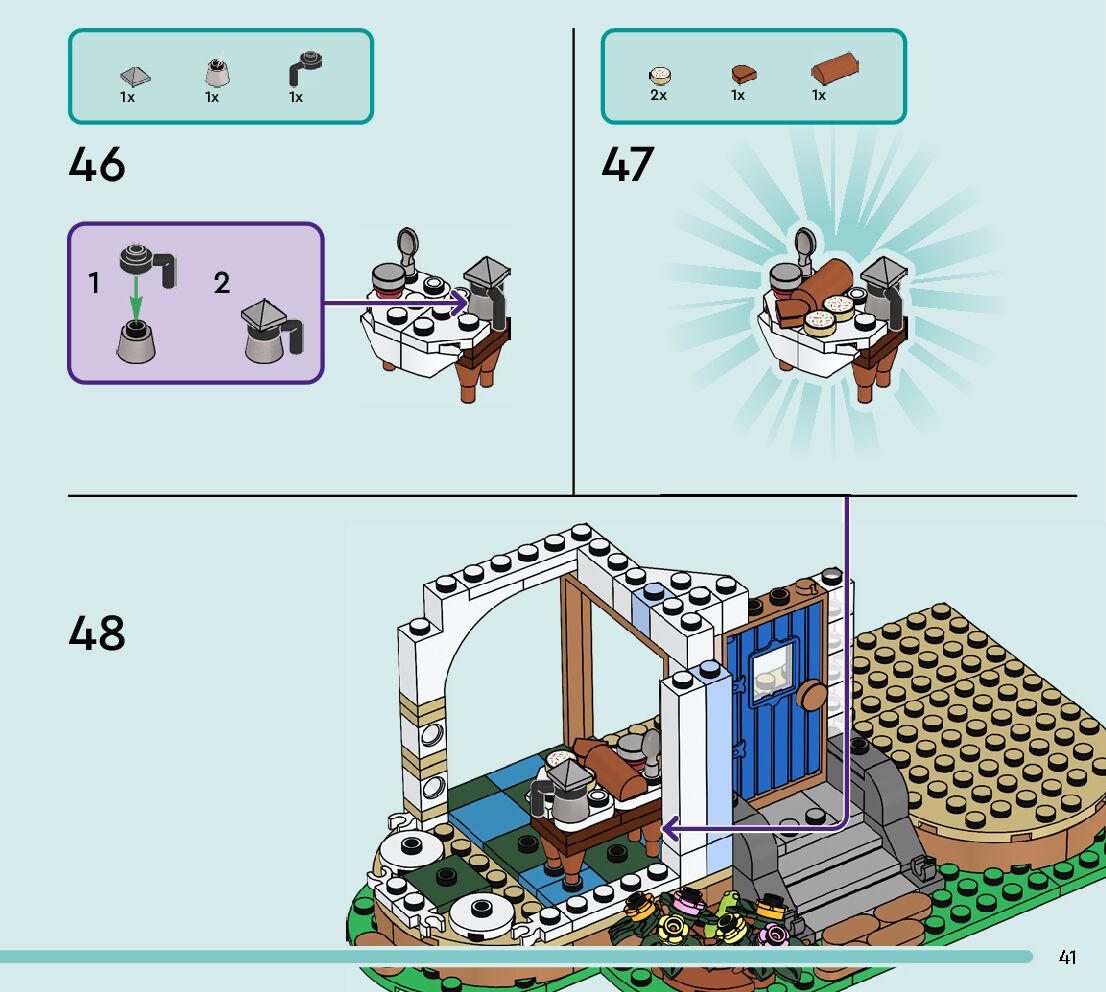 1x 1x 1x

46

1

2

2x 1x 1x

47

48

41