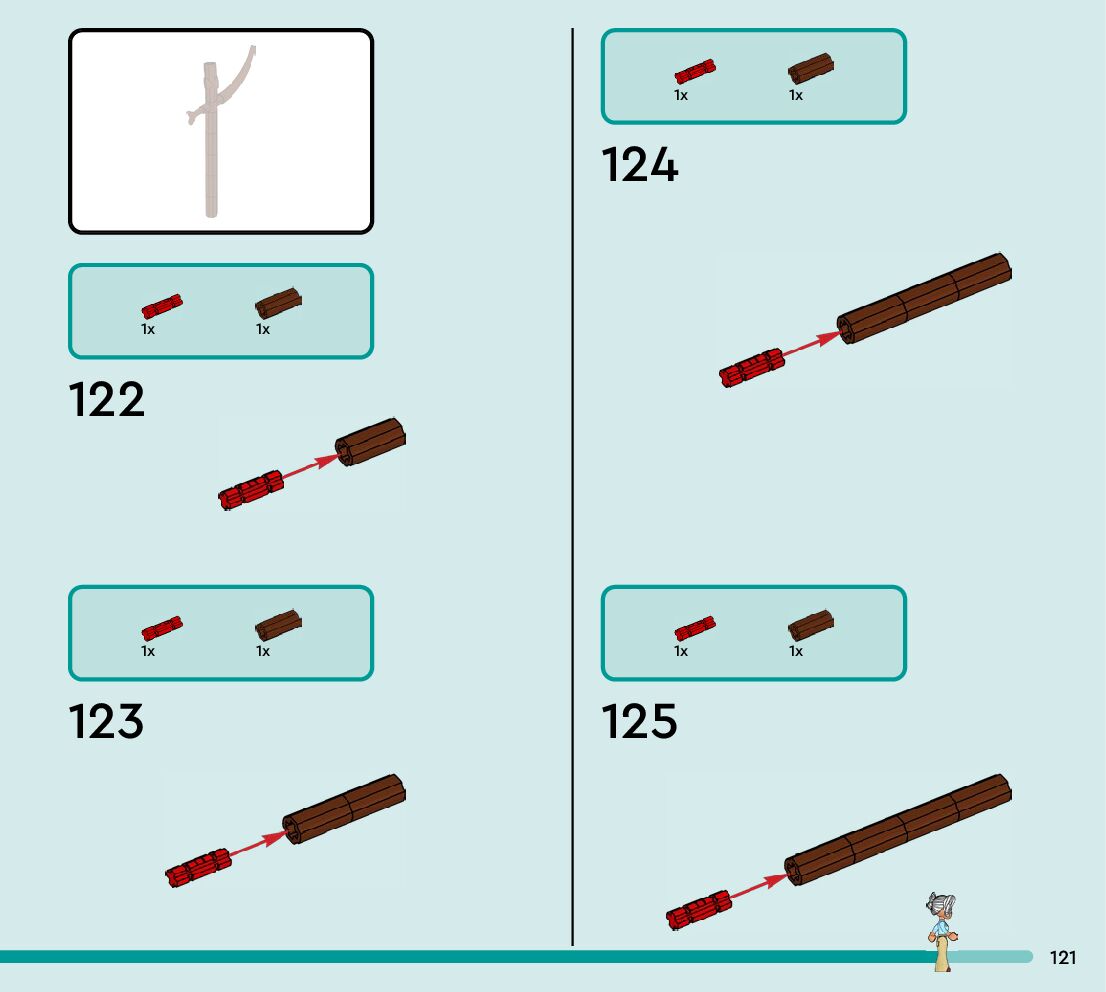 1x 1x

122

1x 1x

123

1x 1x

124

1x 1x

125

121