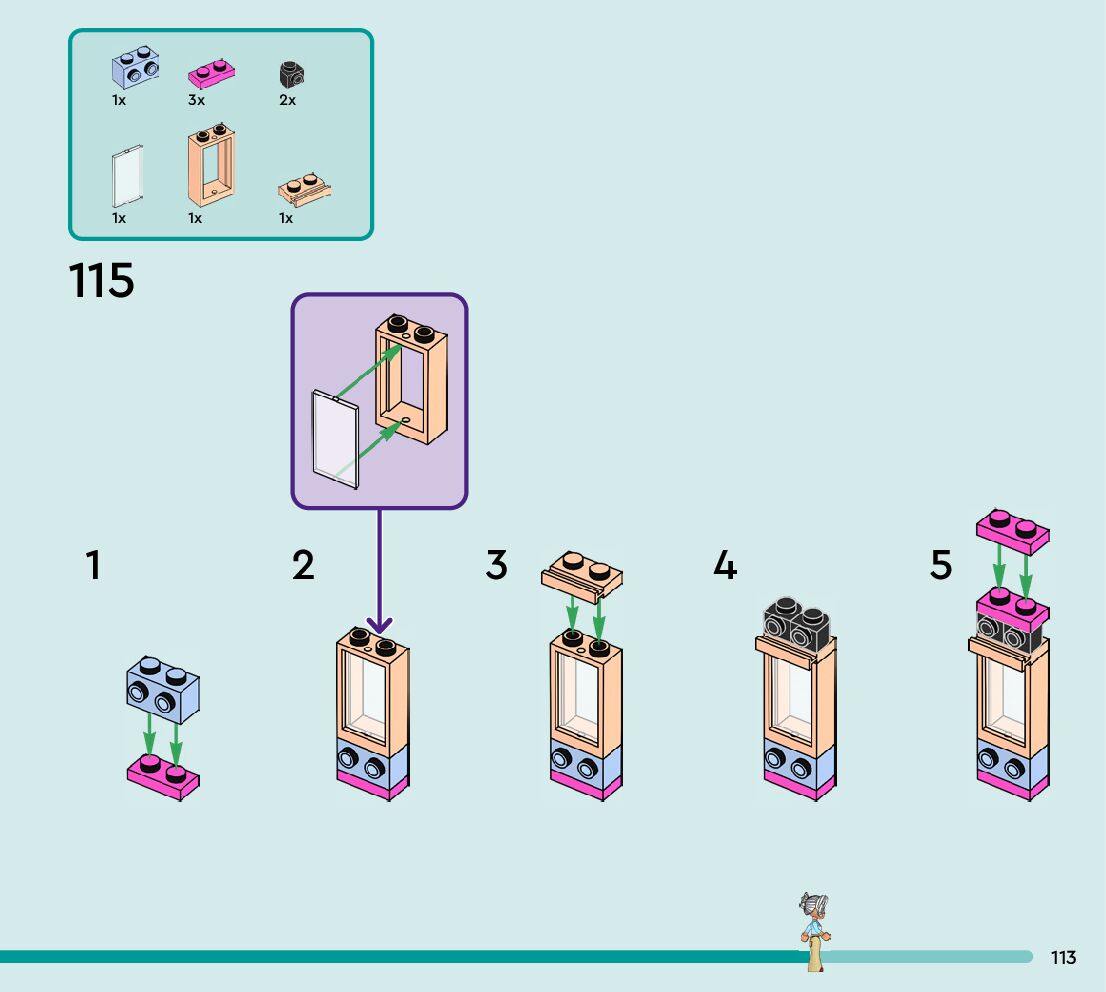 1x 3x 2x

1x 1x 1x

115

1

2

3

4

5

113