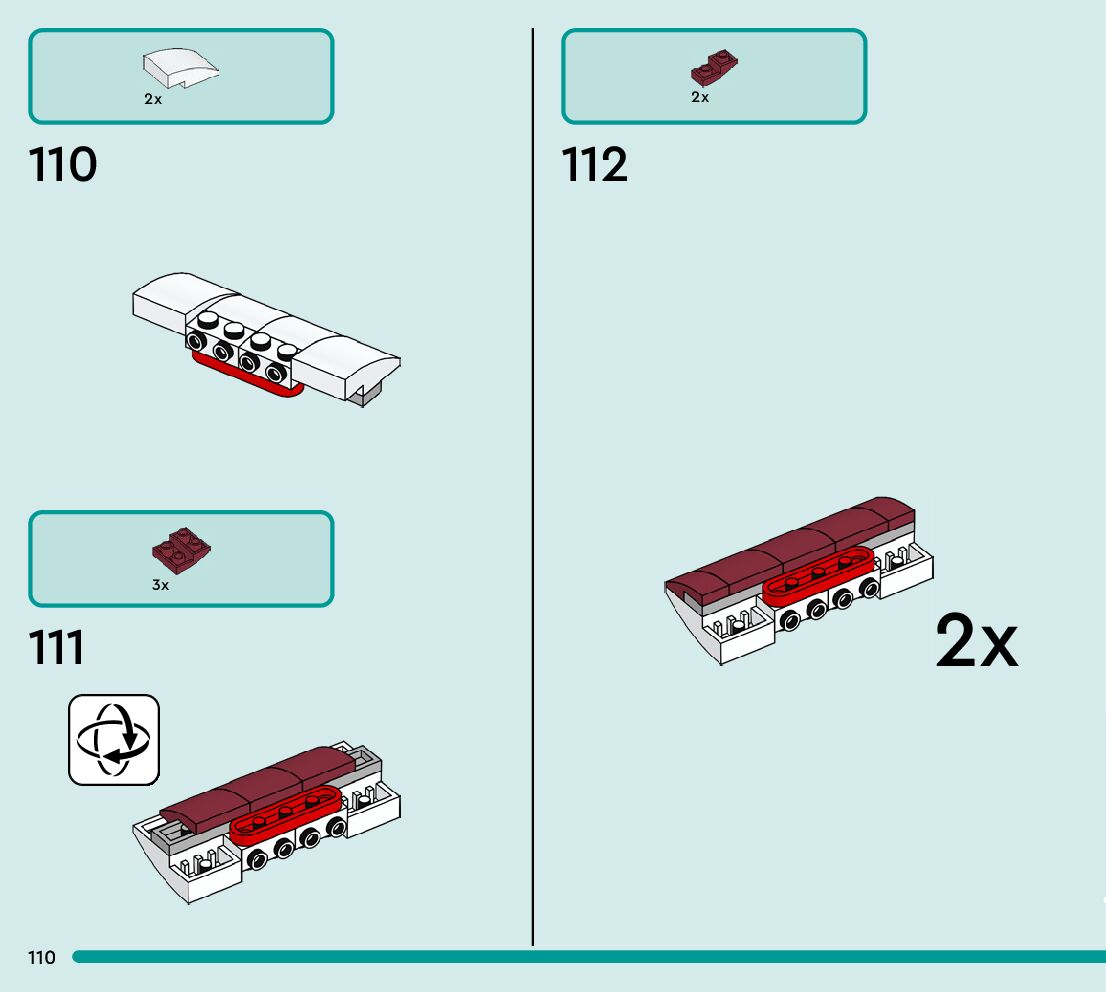 2x

110

3x

111

2x

112

2x

110