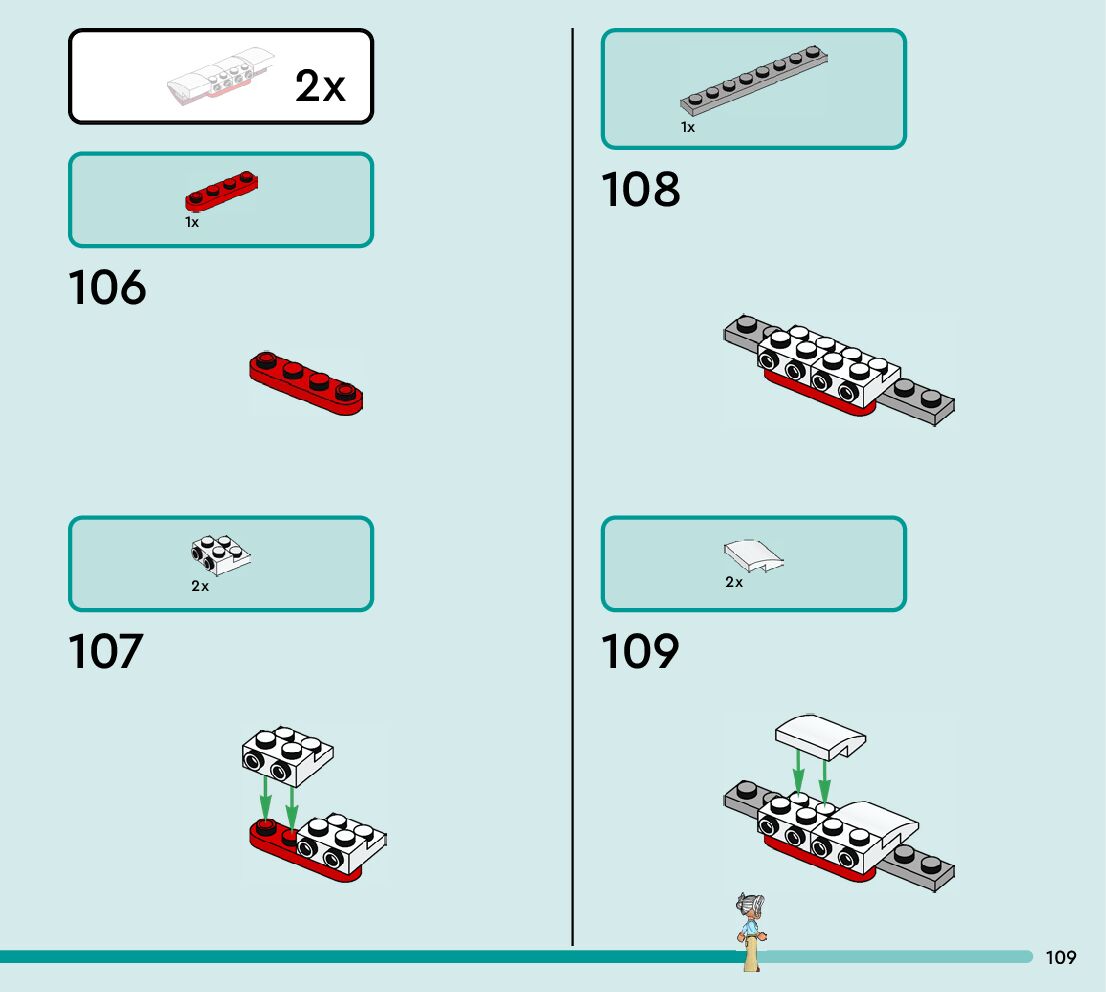 2x

1x

106

2x

107

1x

108

2x

109

109