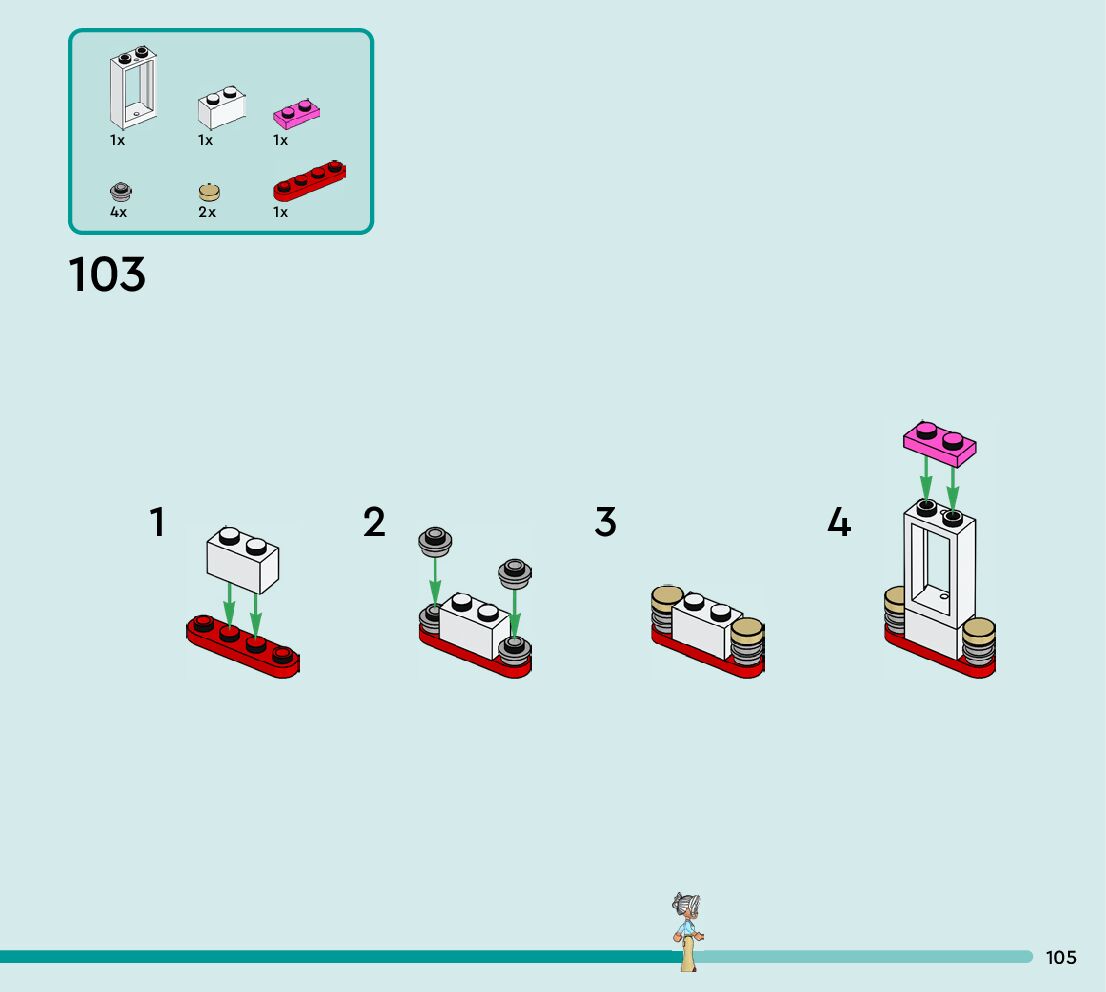 1x
1x
1x
4x
2x
1x

103

1

2

3

4

105