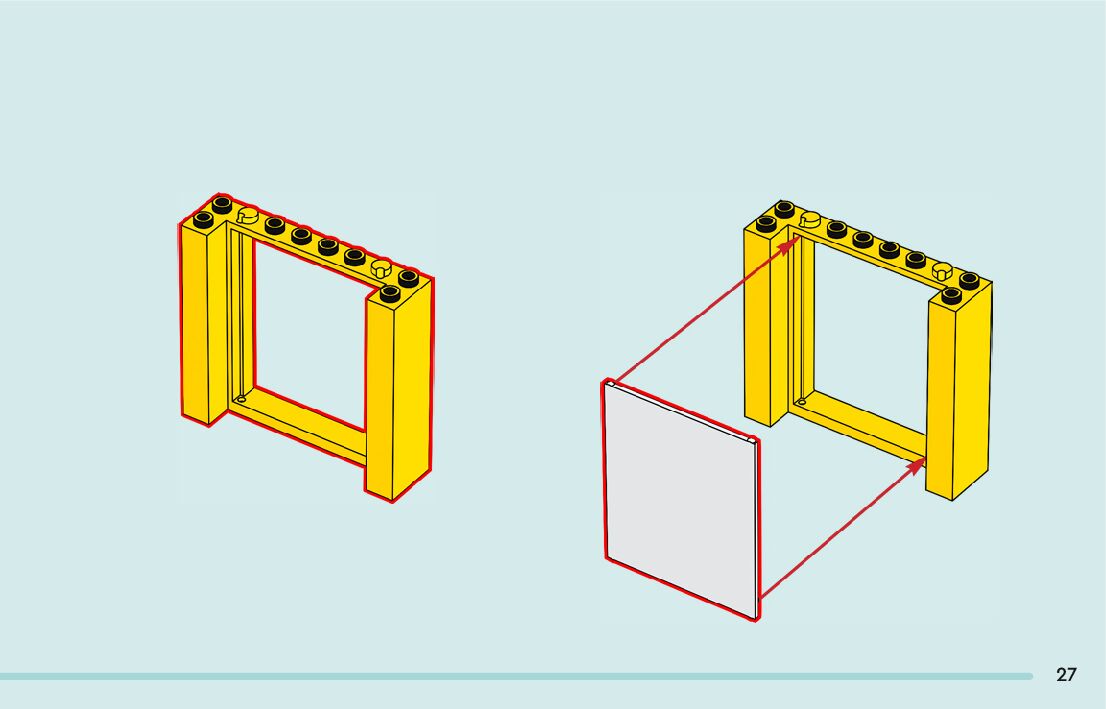 27