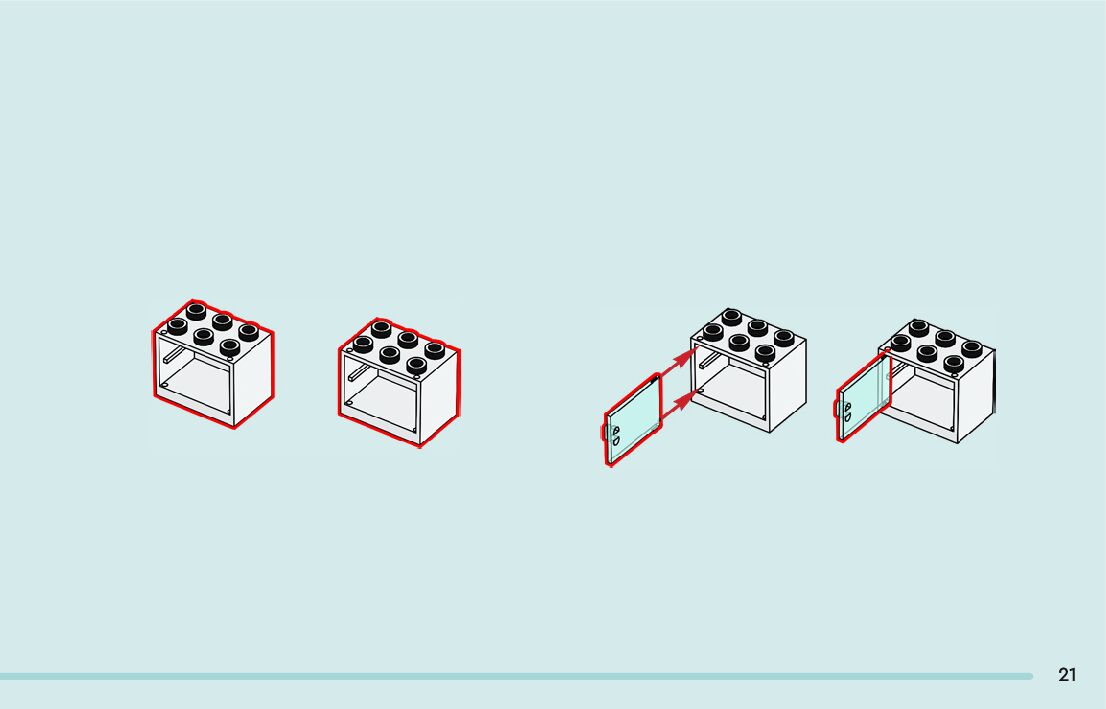 21