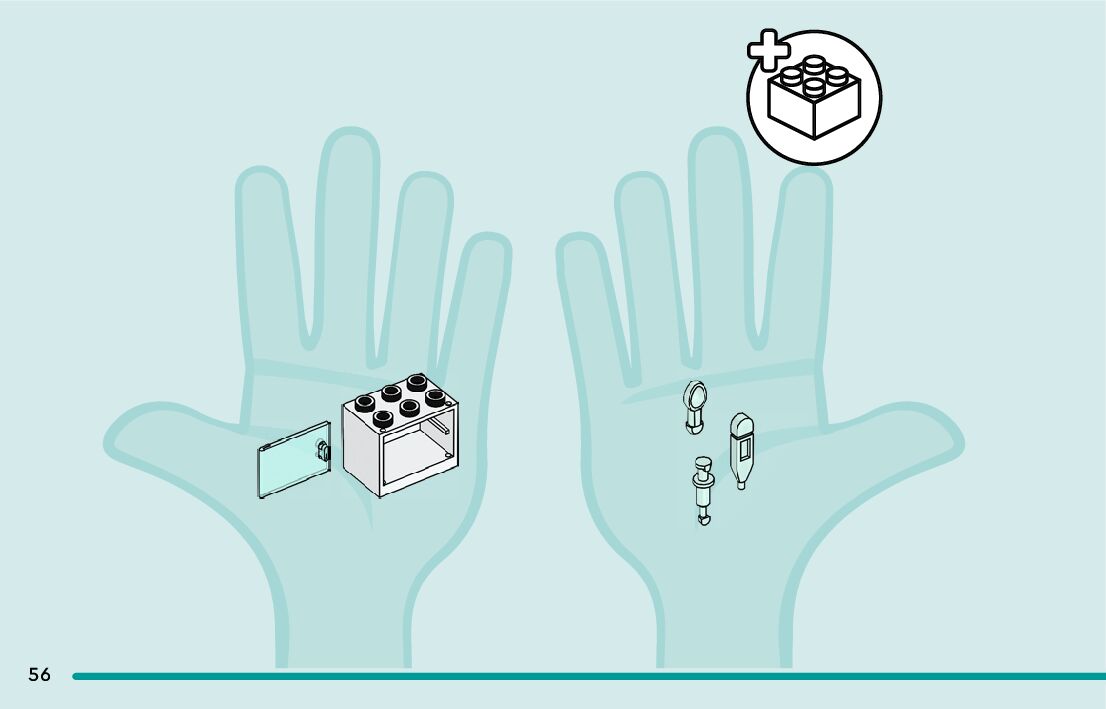 56