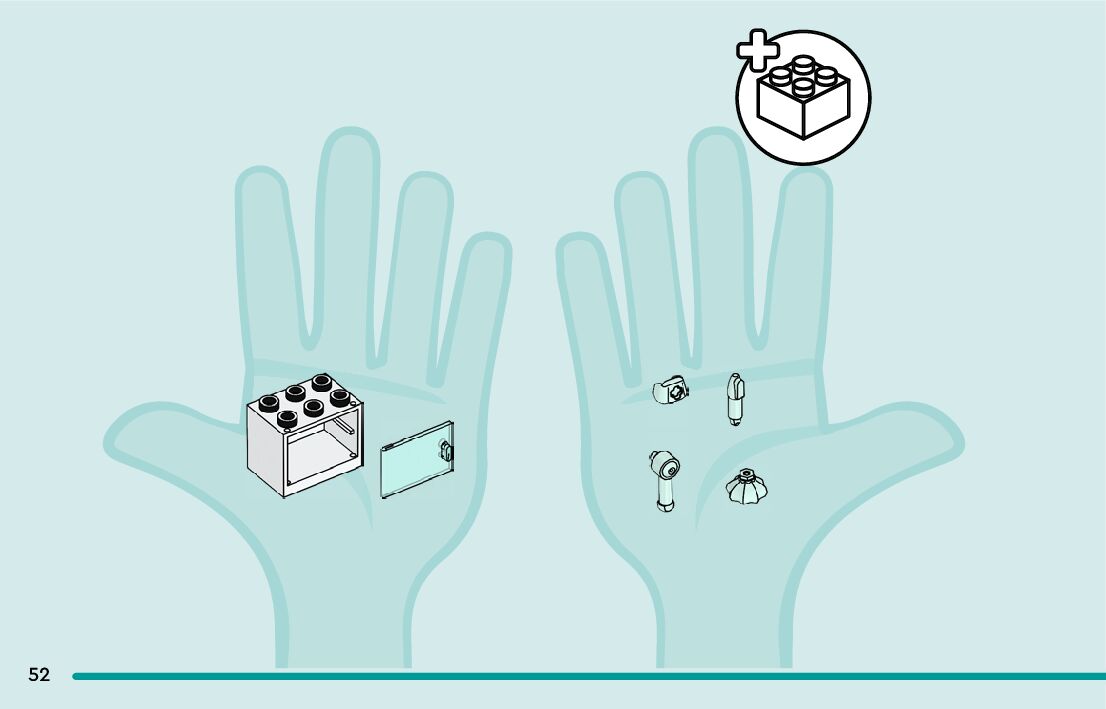 52