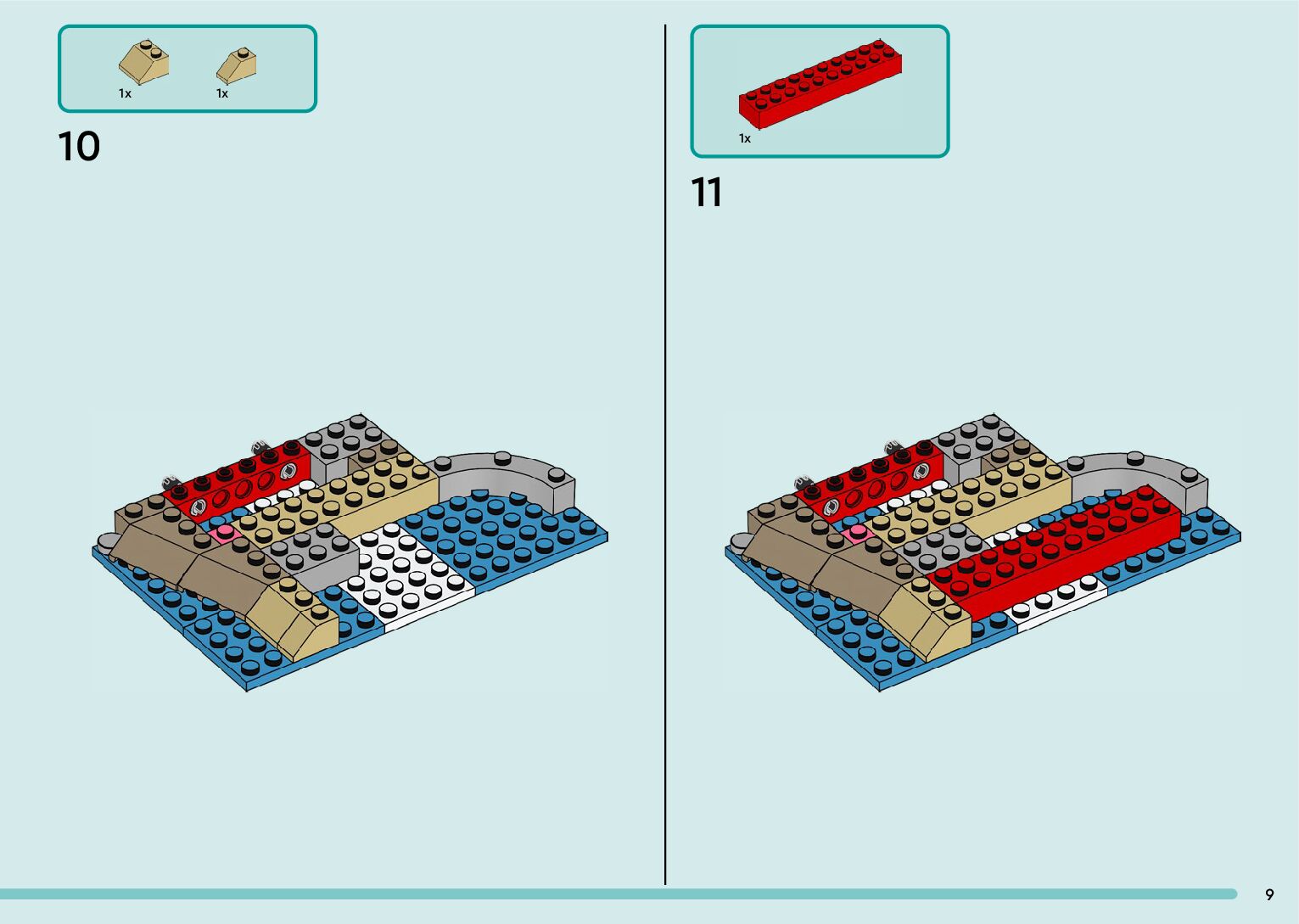 1x 1x

10

1x

11

9