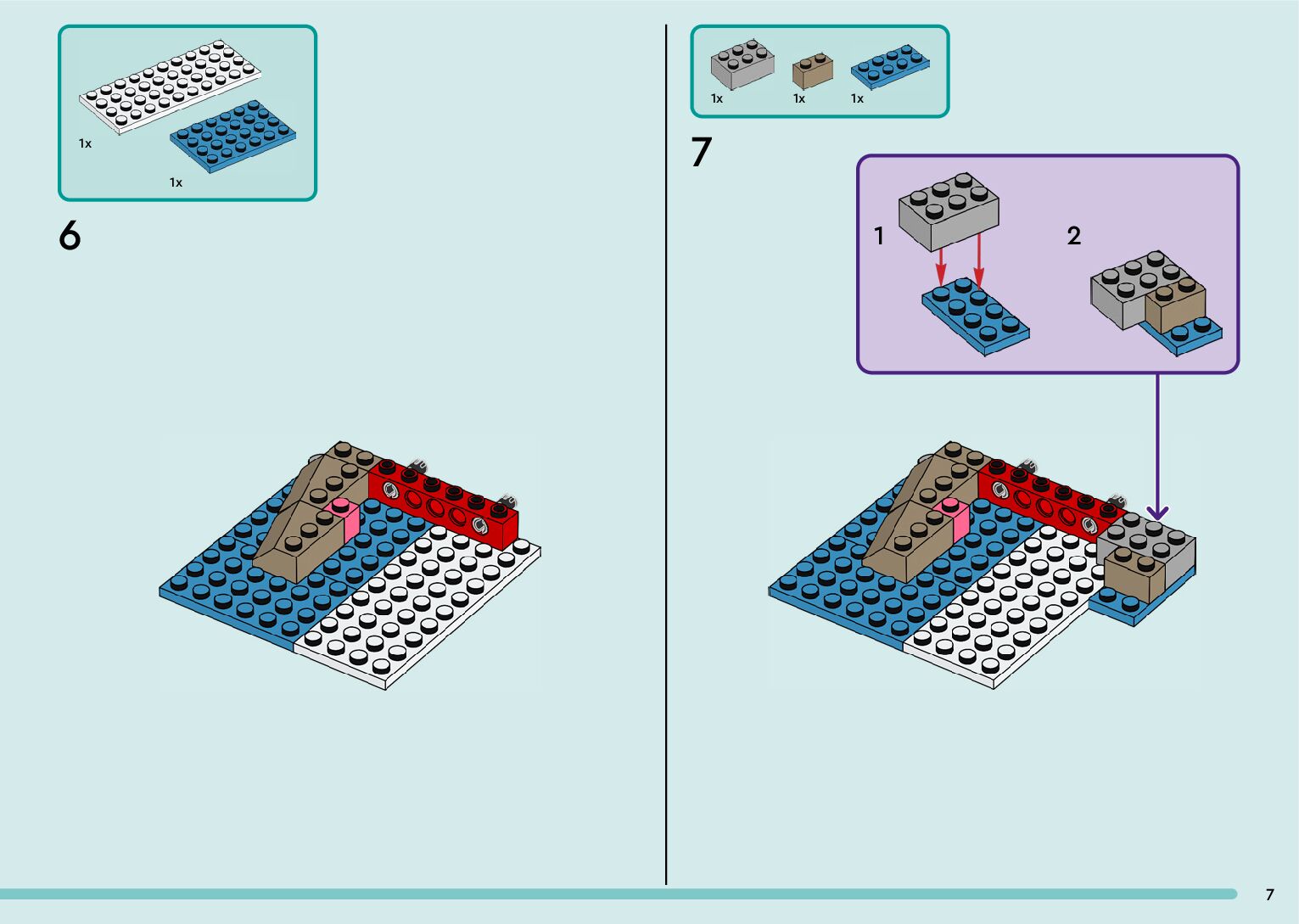 1x

1x

6

1x 1x 1x

7

1

2

7