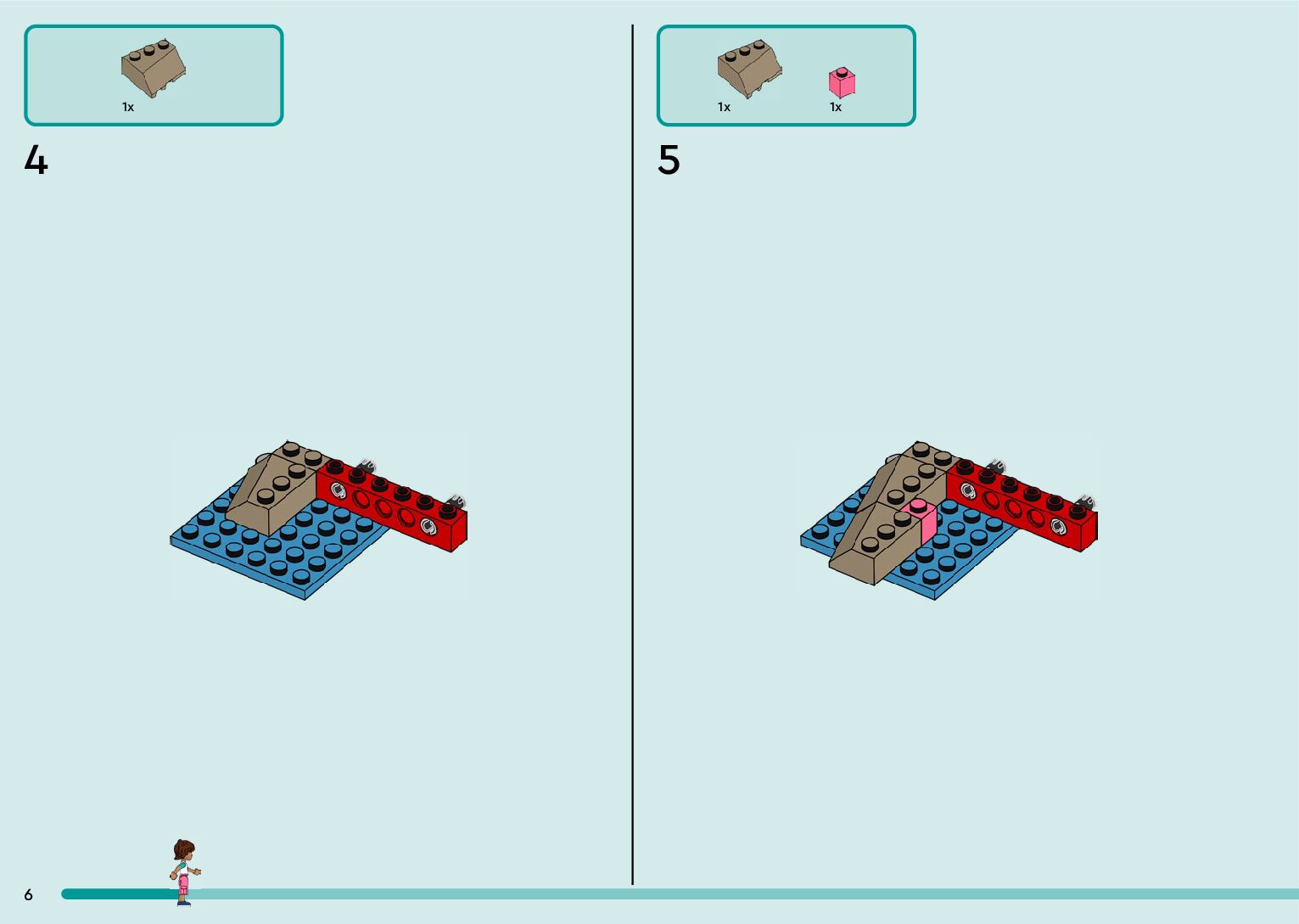 1x

4

1x 1x

5

6