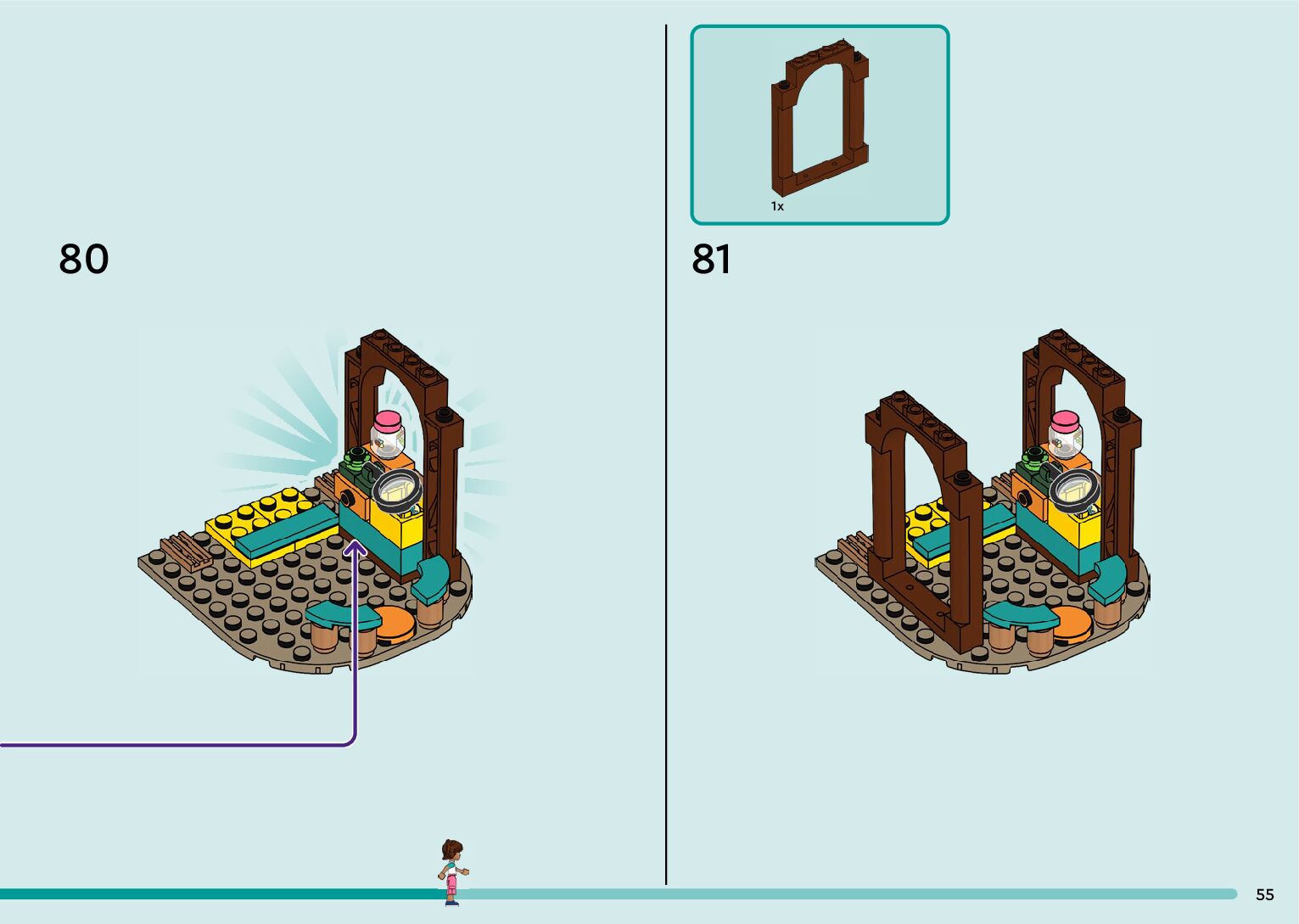 80

1x

81

55