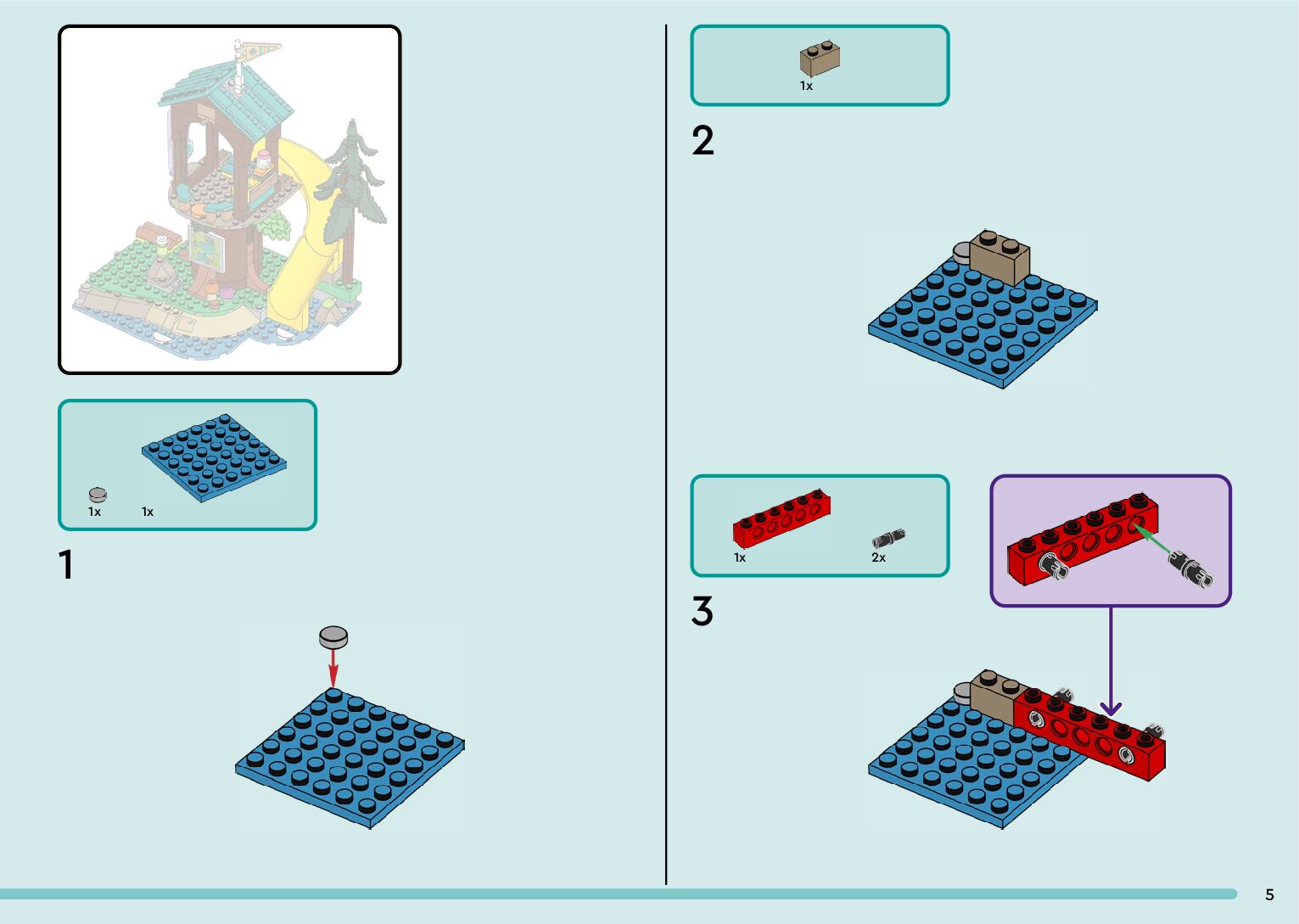 1x 1x

1

1x

2

1x 2x

3

5